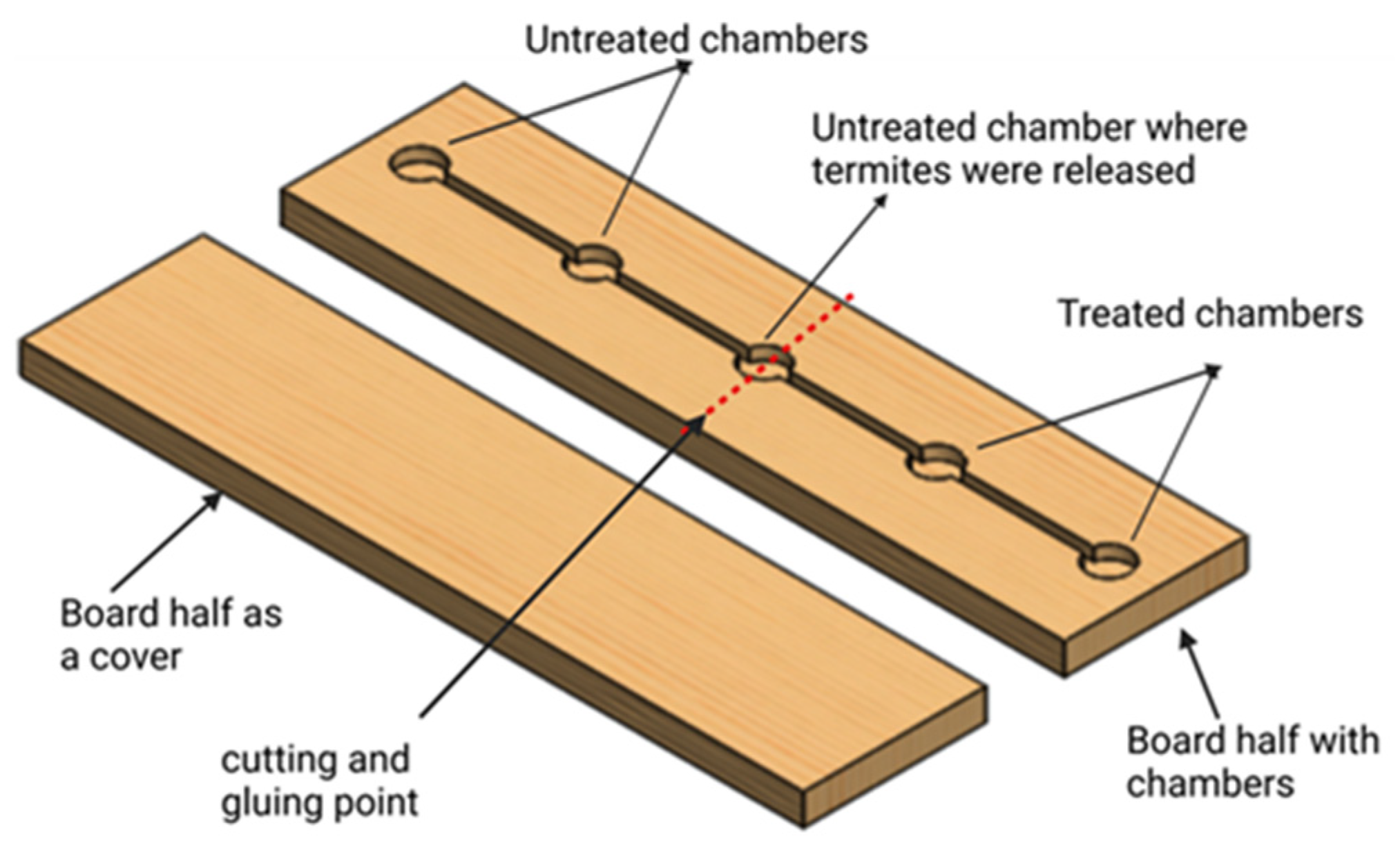 Untreated chambers

Untreated chamber where termites were released

Treated chambers

Board half as a cover

cutting and gluing point

Board half with chambers