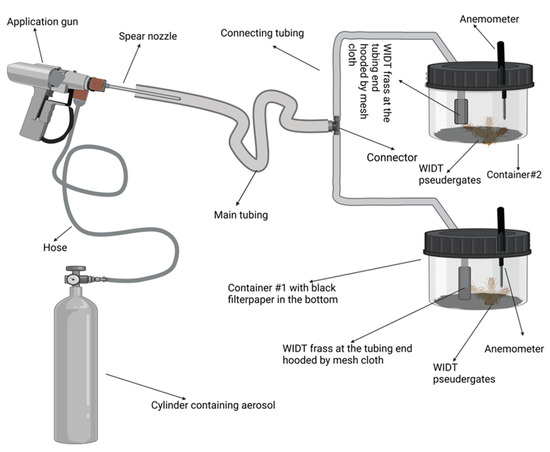 Application gun

Spear nozzle

Connecting tubing

Anemometer

WIDT frass at the tubing end hooded by mesh cloth

Connector

WIDT pseudergates

Container#2

Main tubing

Hose

Container #1 with black filterpaper in the bottom

WIDT frass at the tubing end hooded by mesh cloth

Anemometer

WIDT pseudergates

Cylinder containing aerosol