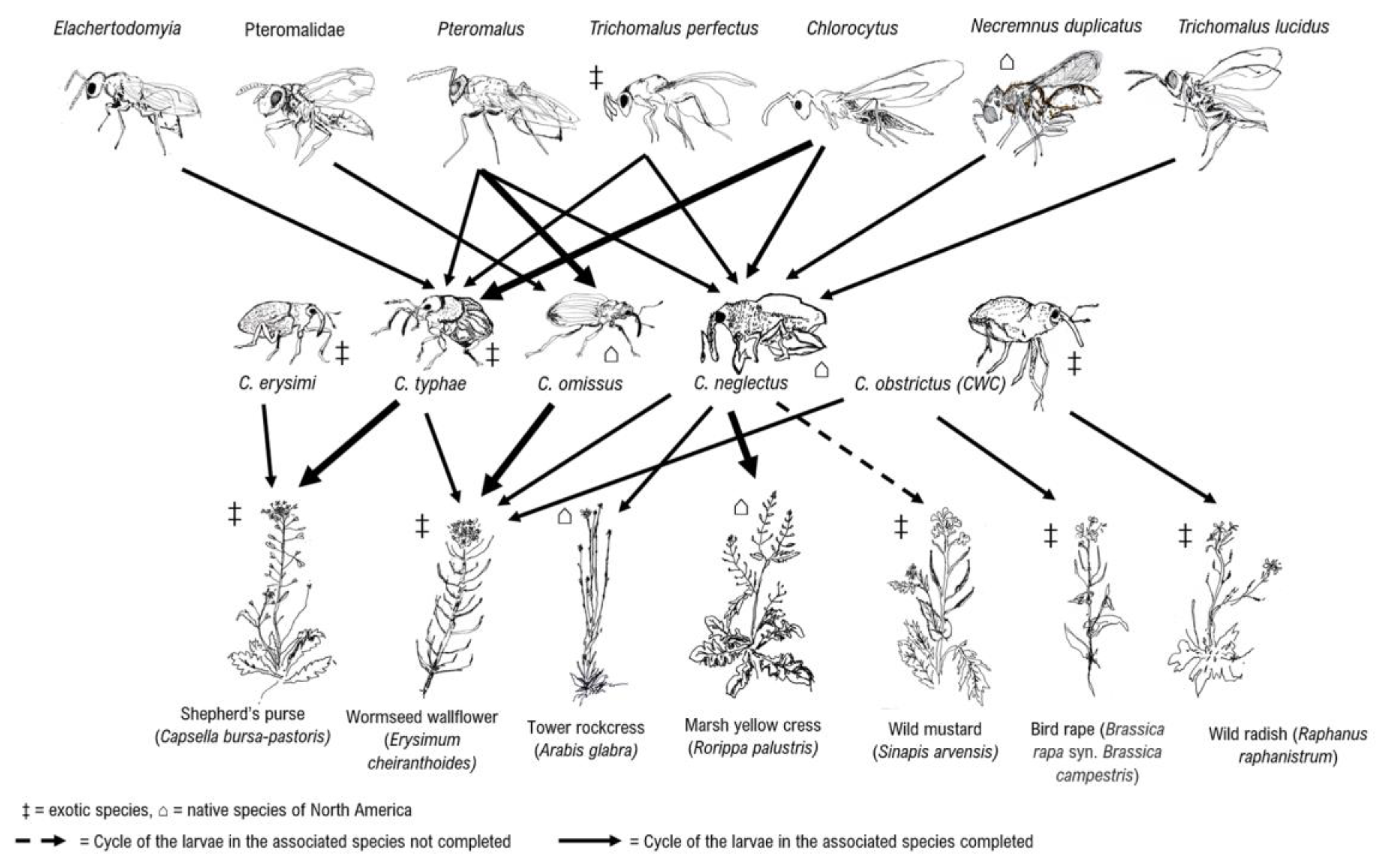 Elachertodomyia Pteromalidae Pteromalus Trichomalus perfectus Chlorocytus Necremnus duplicatus Trichomalus lucidus

‡ ⌂

‡ ‡ ⌂ ⌂ ‡

C. erysimi C. typhae C. omissus C. neglectus C. obstrictus (CWC)

‡ ‡ ⌂ ⌂ ‡ ‡ ‡

Shepherd's purse (Capsella bursa-pastoris)

Wormseed wallflower (Erysimum cheiranthoides)

Tower rockcress (Arabis glabra)

Marsh yellow cress (Rorippa palustris)

Wild mustard (Sinapis arvensis)

Bird rape (Brassica rapa syn. Brassica campestris)

Wild radish (Raphanus raphanistrum)

‡ = exotic species, ⌂ = native species of North America

= Cycle of the larvae in the associated species not completed

= Cycle of the larvae in the associated species completed