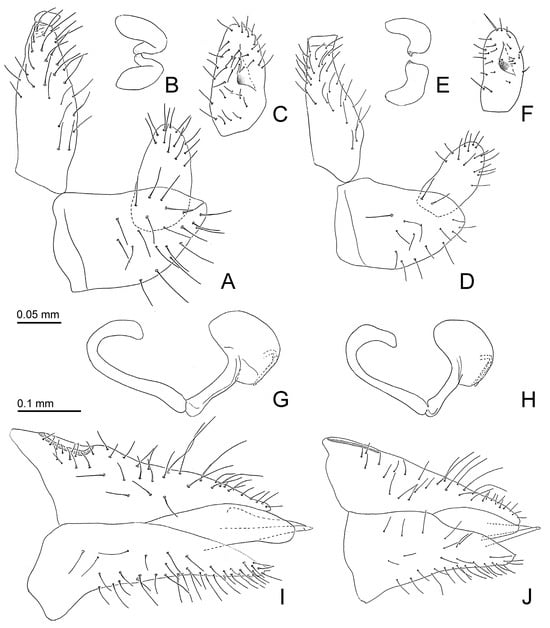 B
C
E
F
A
D
0.05 mm
G
H
0.1 mm
I
J