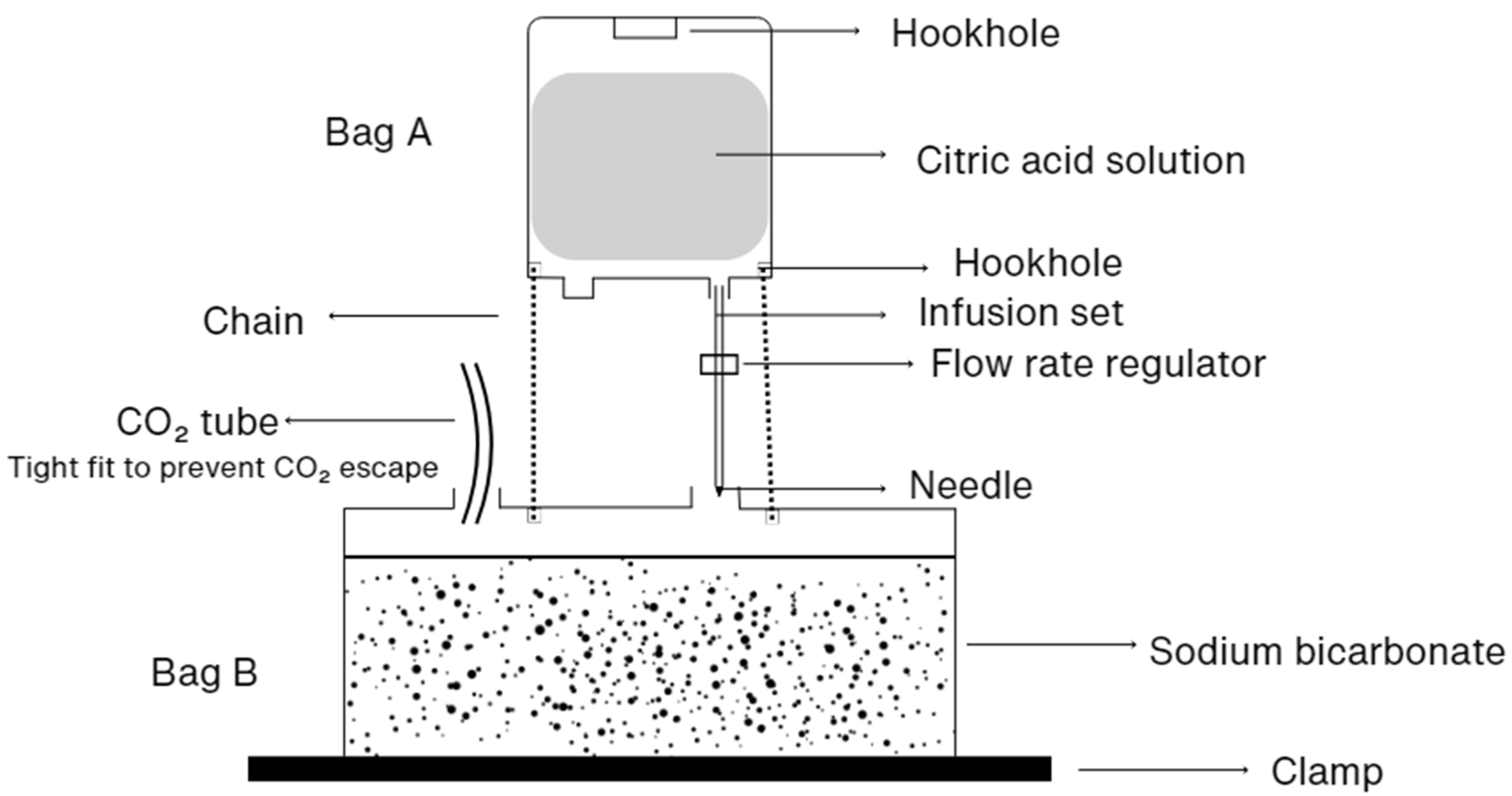 Hookhole

Bag A

Citric acid solution

Hookhole

Chain

Infusion set

Flow rate regulator

$CO_2$ tube
Tight fit to prevent $CO_2$ escape

Needle

Bag B

Sodium bicarbonate

Clamp