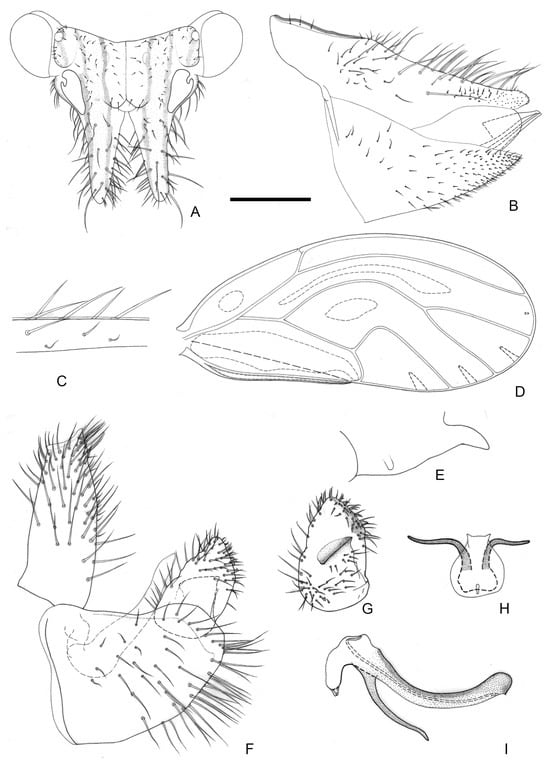 A
B
C
D
E
F
G
H
I