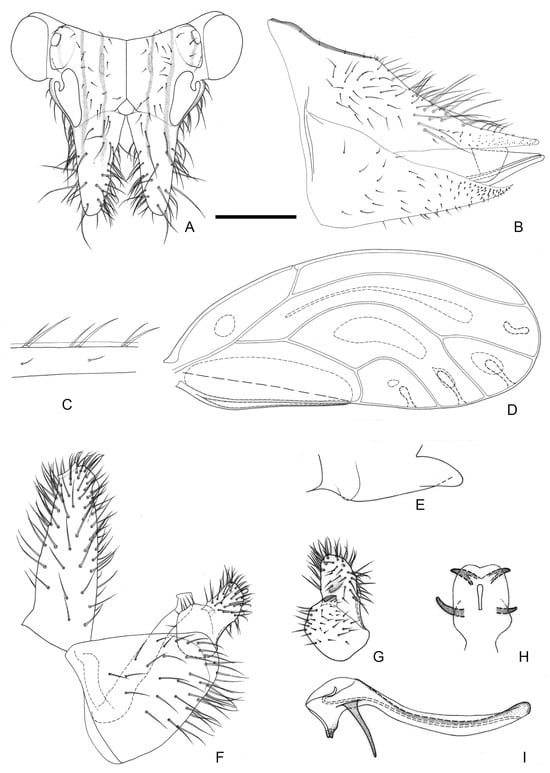 A
B
C
D
E
F
G
H
I