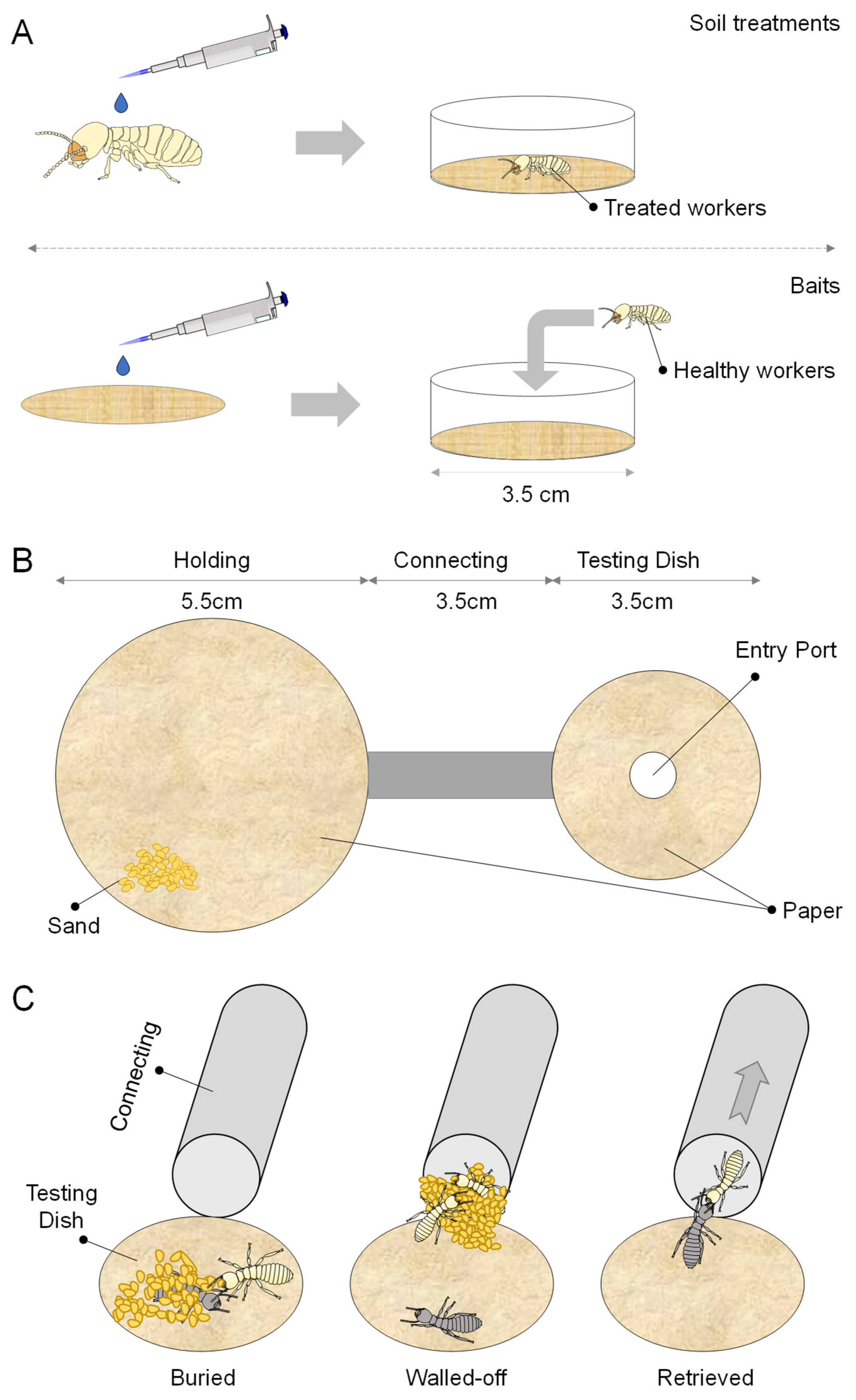 A

Soil treatments

Treated workers

Baits

Healthy workers

3.5 cm

B

Holding

Connecting

Testing Dish

5.5cm

3.5cm

3.5cm

Entry Port

Sand

Paper

C

Connecting

Testing Dish

Buried

Walled-off

Retrieved