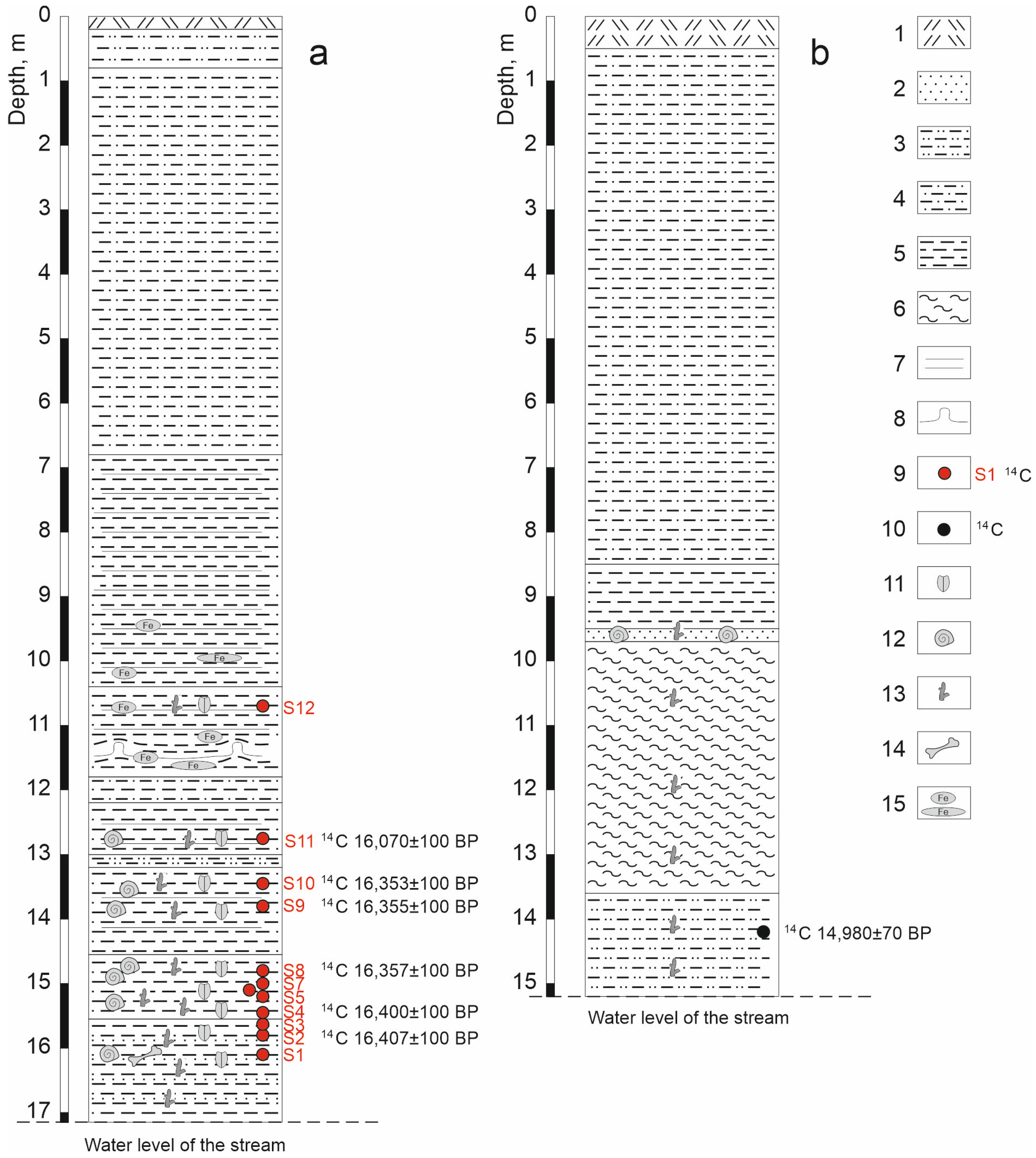 Depth, m
0
1
2
3
4
5
6
7
8
9
10
11
12
13
14
15
16
17

a

Fe
Fe
Fe
Fe
Fe
Fe
Fe

S12
S11 $^{14}C$ 16,070±100 BP
S10 $^{14}C$ 16,353±100 BP
S9 $^{14}C$ 16,355±100 BP
S8 $^{14}C$ 16,357±100 BP
S7
S5
S4 $^{14}C$ 16,400±100 BP
S3
S2 $^{14}C$ 16,407±100 BP
S1

Water level of the stream

Depth, m
0
1
2
3
4
5
6
7
8
9
10
11
12
13
14
15

b

$^{14}C$ 14,980±70 BP

Water level of the stream

1
2
3
4
5
6
7
8
9 S1 $^{14}C$
10 $^{14}C$
11
12
13
14
15 Fe Fe