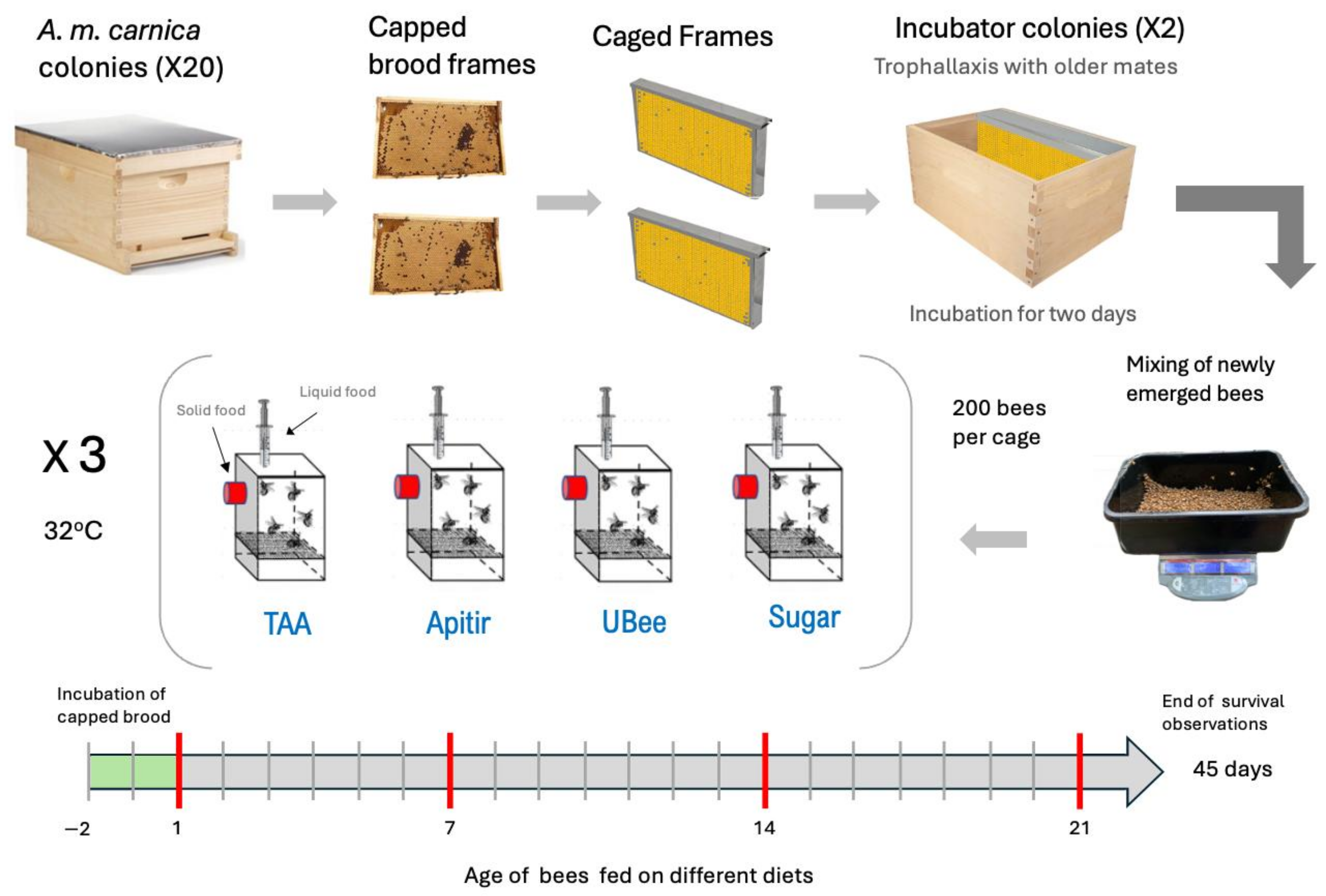 A. m. carnica colonies (X20)

Capped brood frames

Caged Frames

Incubator colonies (X2)
Trophallaxis with older mates

Incubation for two days

Mixing of newly emerged bees

200 bees per cage

X 3

32°C

Solid food

Liquid food

TAA

Apitir

UBee

Sugar

Incubation of capped brood

End of survival observations

45 days

−2

1

7

14

21

Age of bees fed on different diets