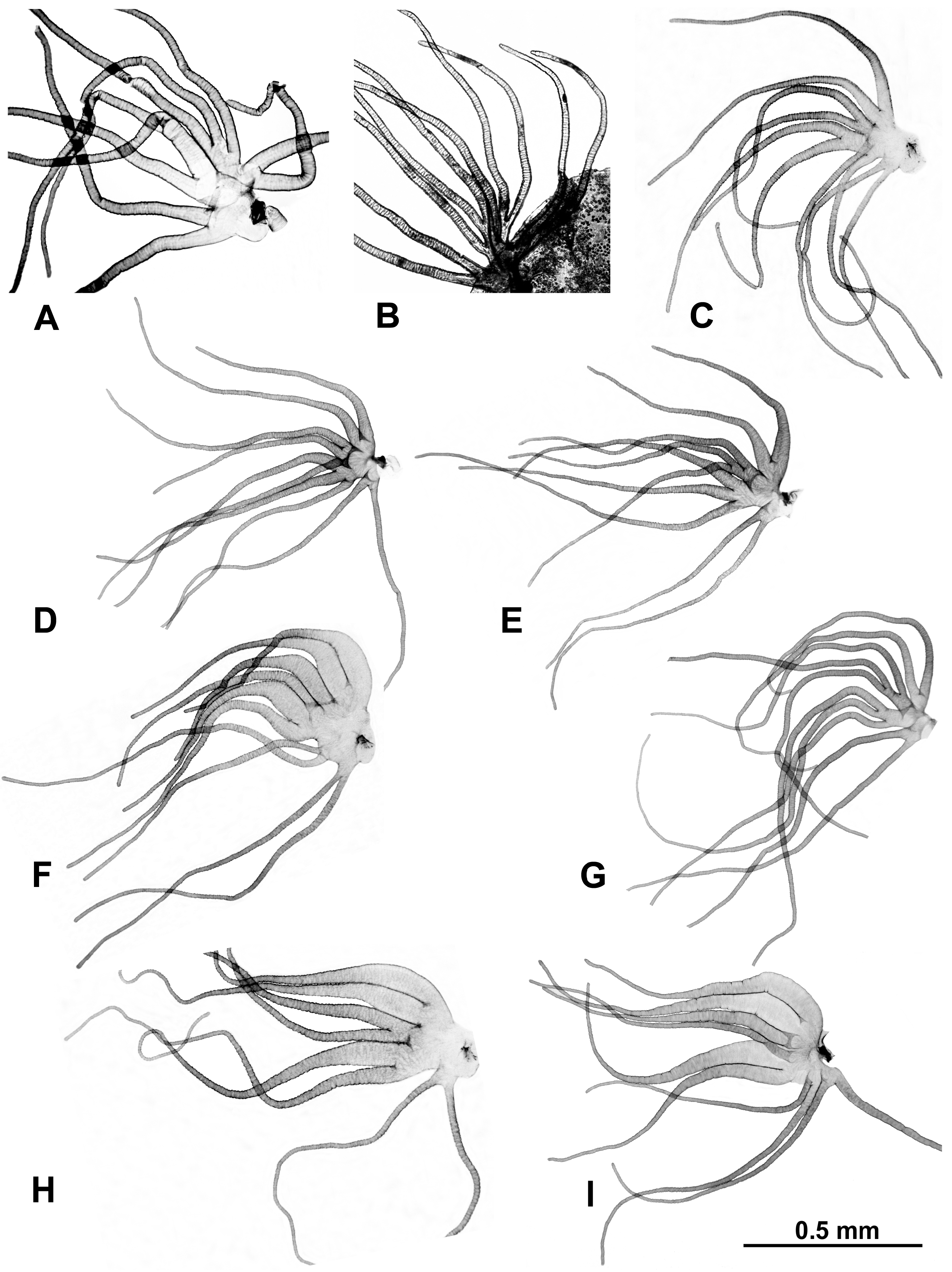 A
B
C
D
E
F
G
H
I
0.5 mm