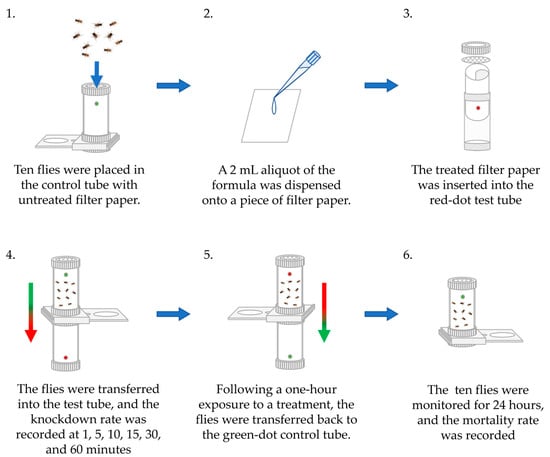 1.

Ten flies were placed in the control tube with untreated filter paper.

2.

A 2 mL aliquot of the formula was dispensed onto a piece of filter paper.

3.

The treated filter paper was inserted into the red-dot test tube

4.

The flies were transferred into the test tube, and the knockdown rate was recorded at 1, 5, 10, 15, 30, and 60 minutes

5.

Following a one-hour exposure to a treatment, the flies were transferred back to the green-dot control tube.

6.

The  ten flies were monitored for 24 hours, and the mortality rate was recorded