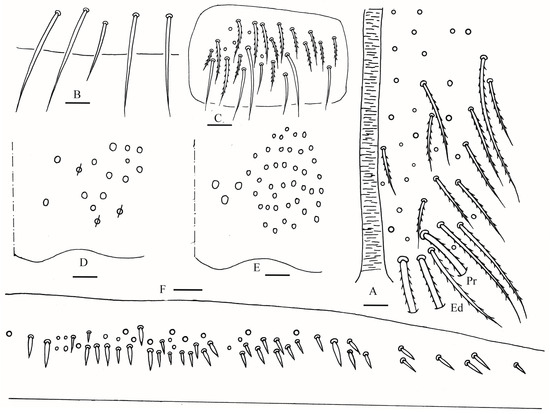 B

C

D

E

F

A

Pr

Ed