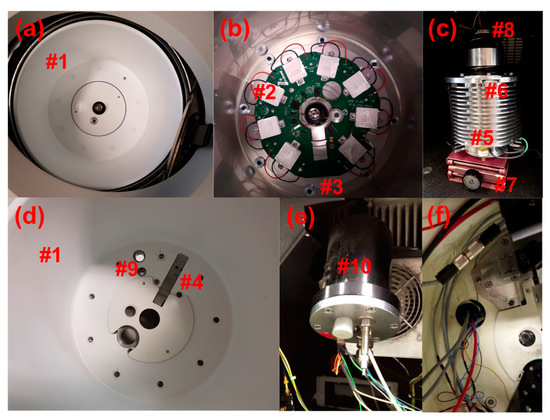 (a)
#1

(b)
#2
#3

(c)
#8
#6
#5
#7

(d)
#1
#9
#4

(e)
#10

(f)