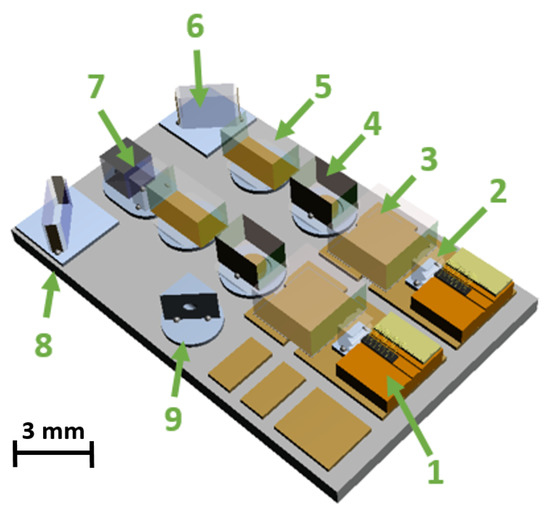 6
7
5
4
3
2
8
9
1
3 mm