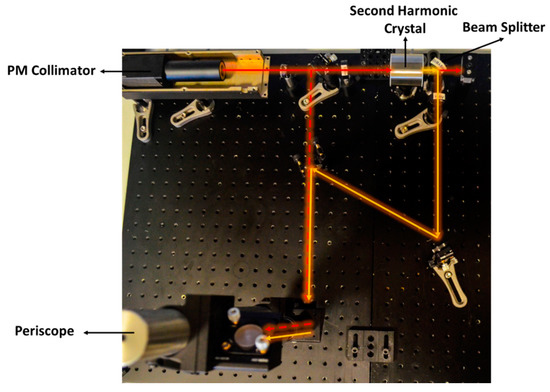 Second Harmonic Crystal

Beam Splitter

PM Collimator

Periscope