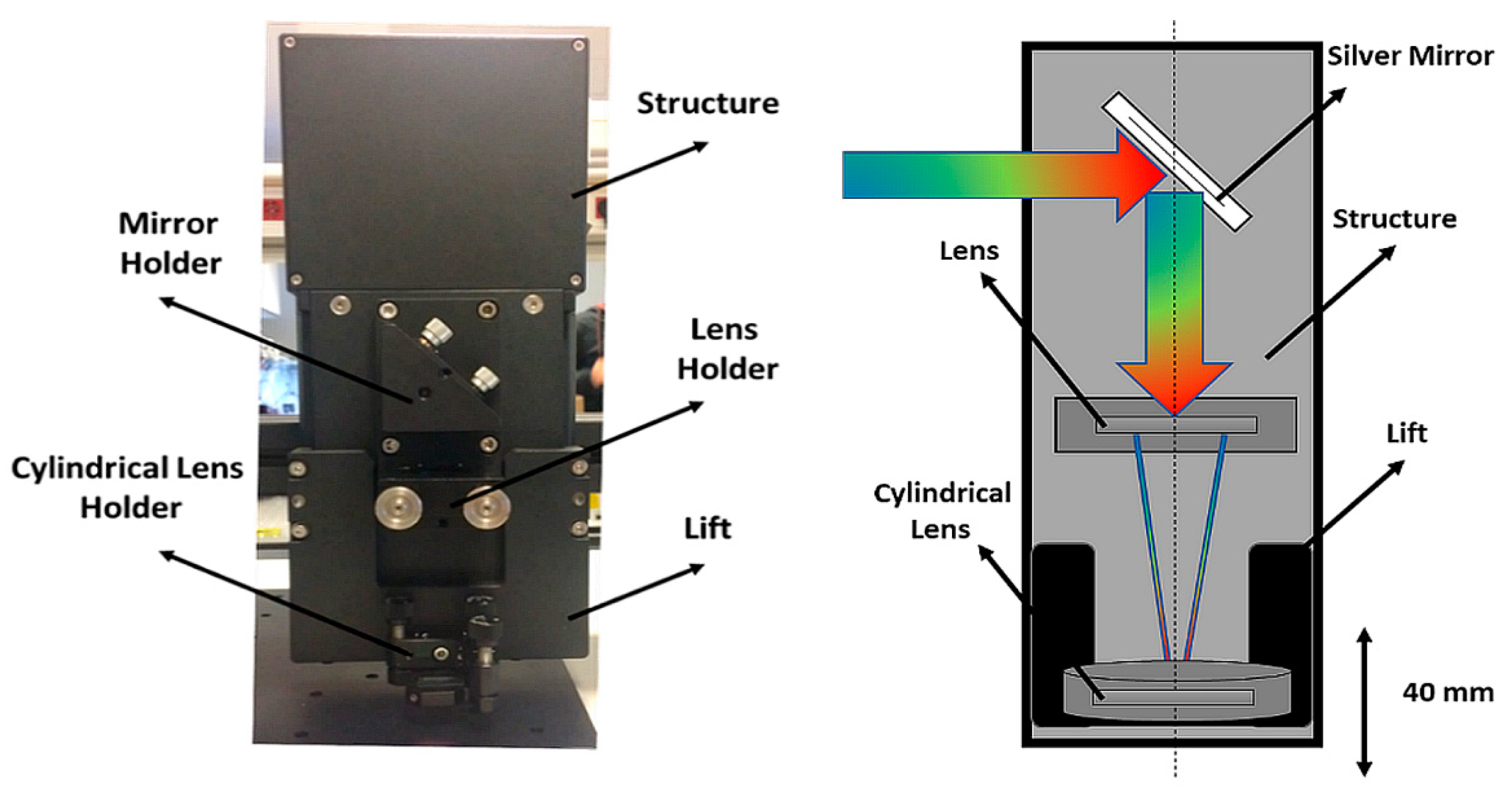 Structure

Mirror Holder

Lens Holder

Cylindrical Lens Holder

Lift

Silver Mirror

Structure

Lens

Lift

Cylindrical Lens

40 mm