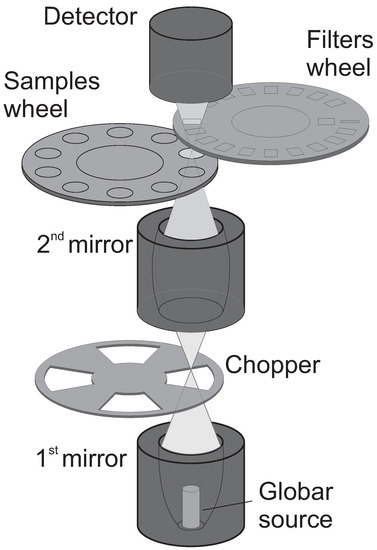 Detector

Filters wheel

Samples wheel

2$^{nd}$ mirror

Chopper

1$^{st}$ mirror

Globar source