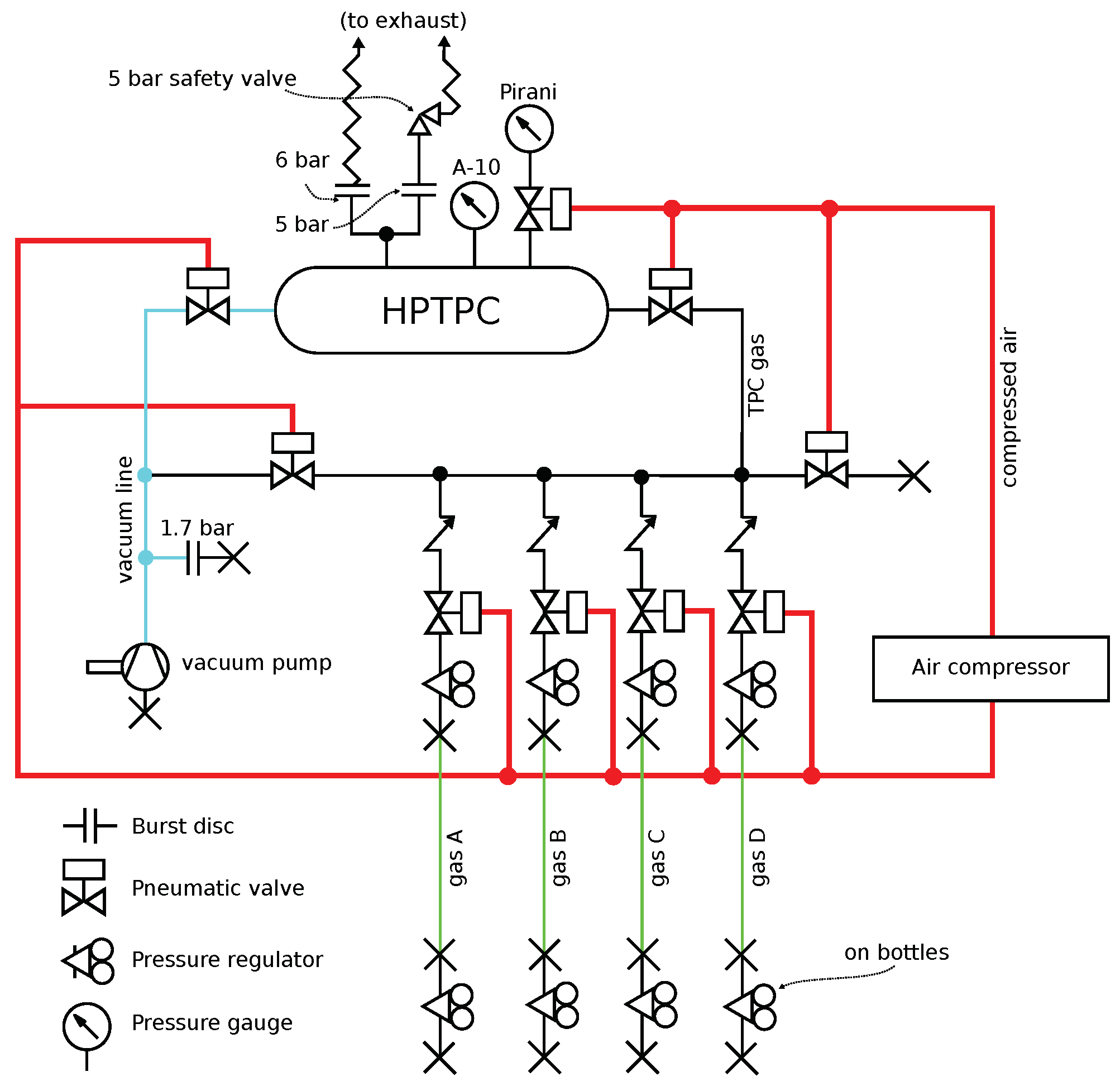 (to exhaust)

5 bar safety valve

Pirani

6 bar

A-10

5 bar

HPTPC

TPC gas

compressed air

vacuum line

1.7 bar

vacuum pump

Air compressor

gas A

gas B

gas C

gas D

on bottles

Burst disc

Pneumatic valve

Pressure regulator

Pressure gauge