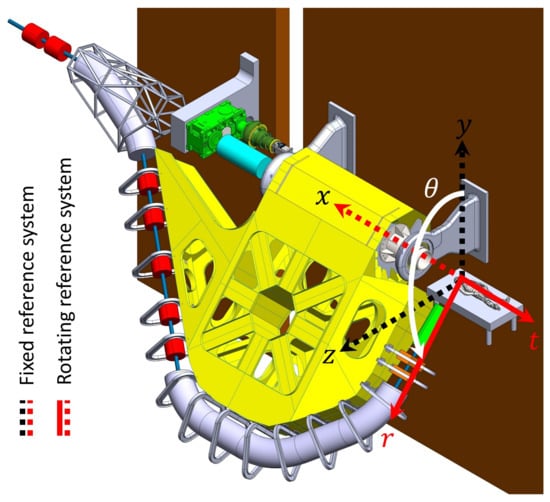 Fixed reference system
Rotating reference system

$y$
$\theta$
$x$
$z$
$t$
$r$