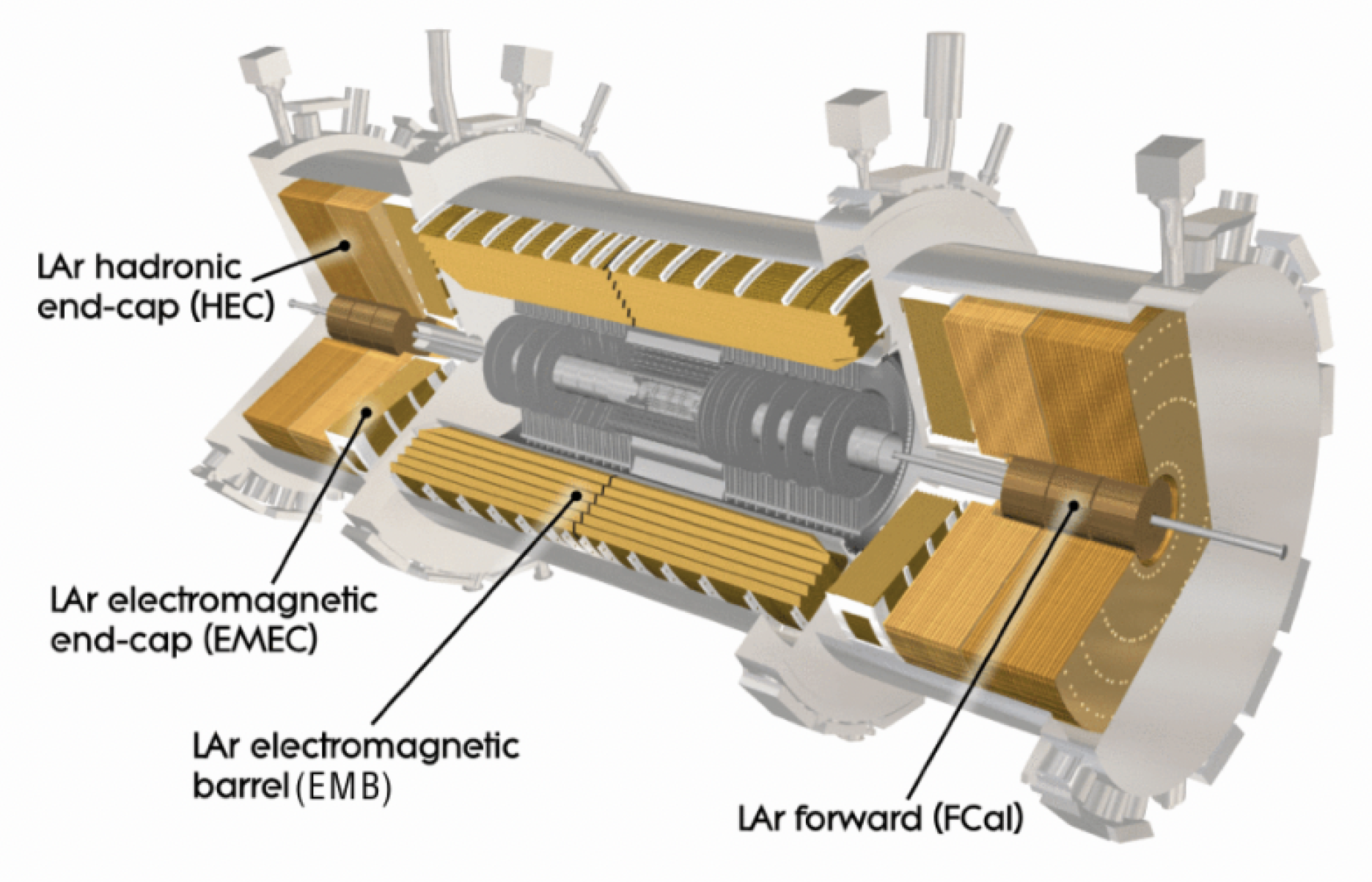 LAr hadronic end-cap (HEC)

LAr electromagnetic end-cap (EMEC)

LAr electromagnetic barrel (EMB)

LAr forward (FCal)