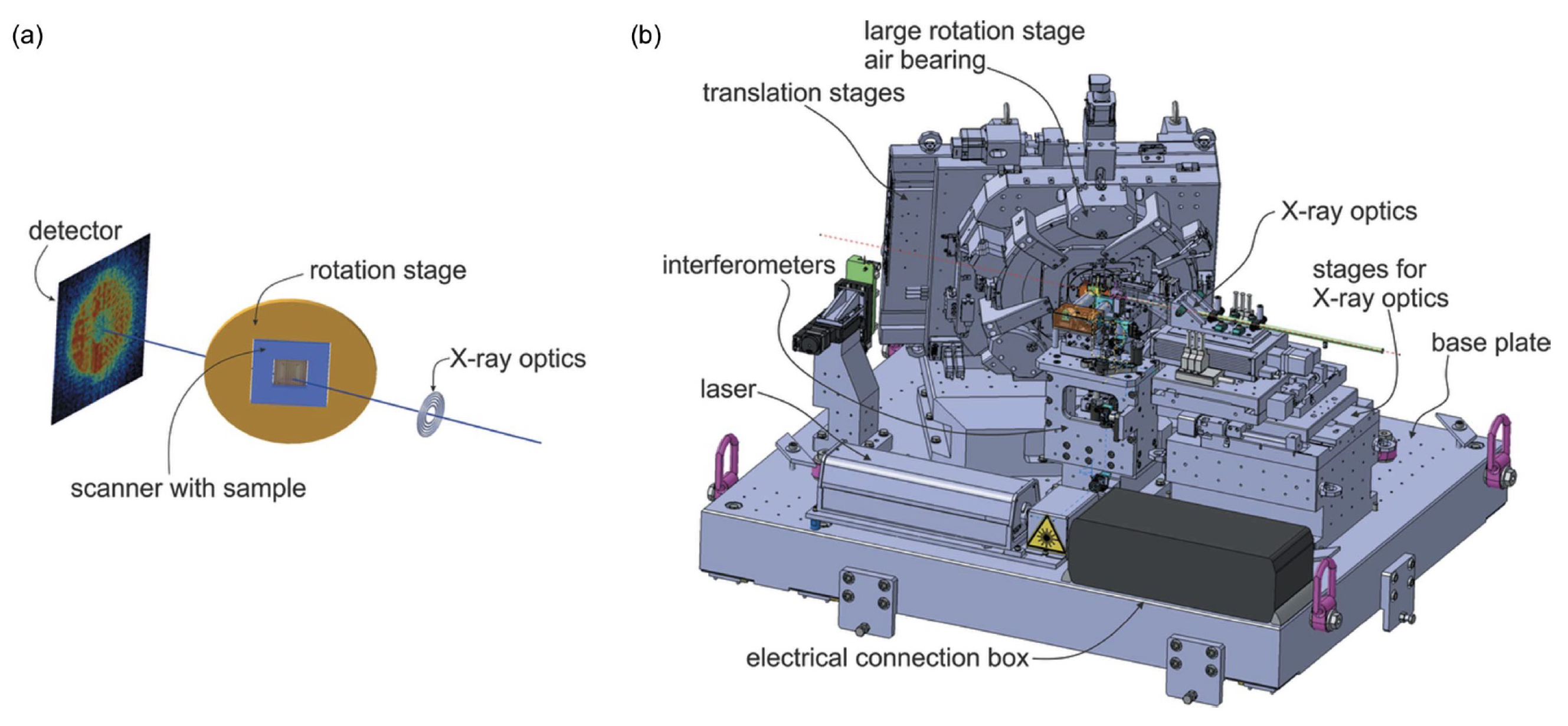 (a)

detector

rotation stage

X-ray optics

scanner with sample

(b)

large rotation stage air bearing

translation stages

X-ray optics

interferometers

stages for X-ray optics

base plate

laser

electrical connection box