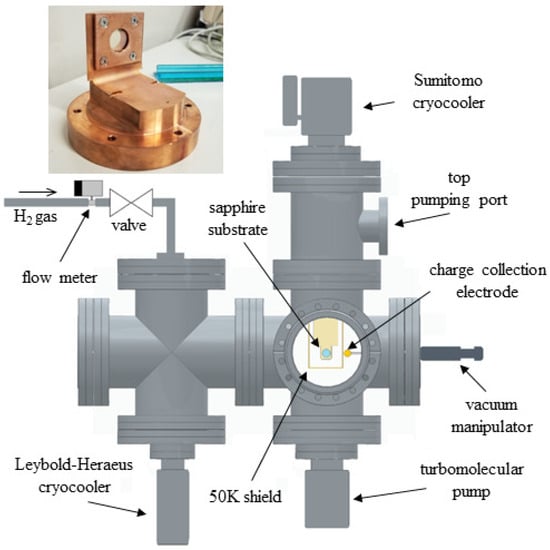 Sumitomo cryocooler

top pumping port

$H_2$ gas

valve

flow meter

sapphire substrate

charge collection electrode

vacuum manipulator

Leybold-Heraeus cryocooler

50K shield

turbomolecular pump