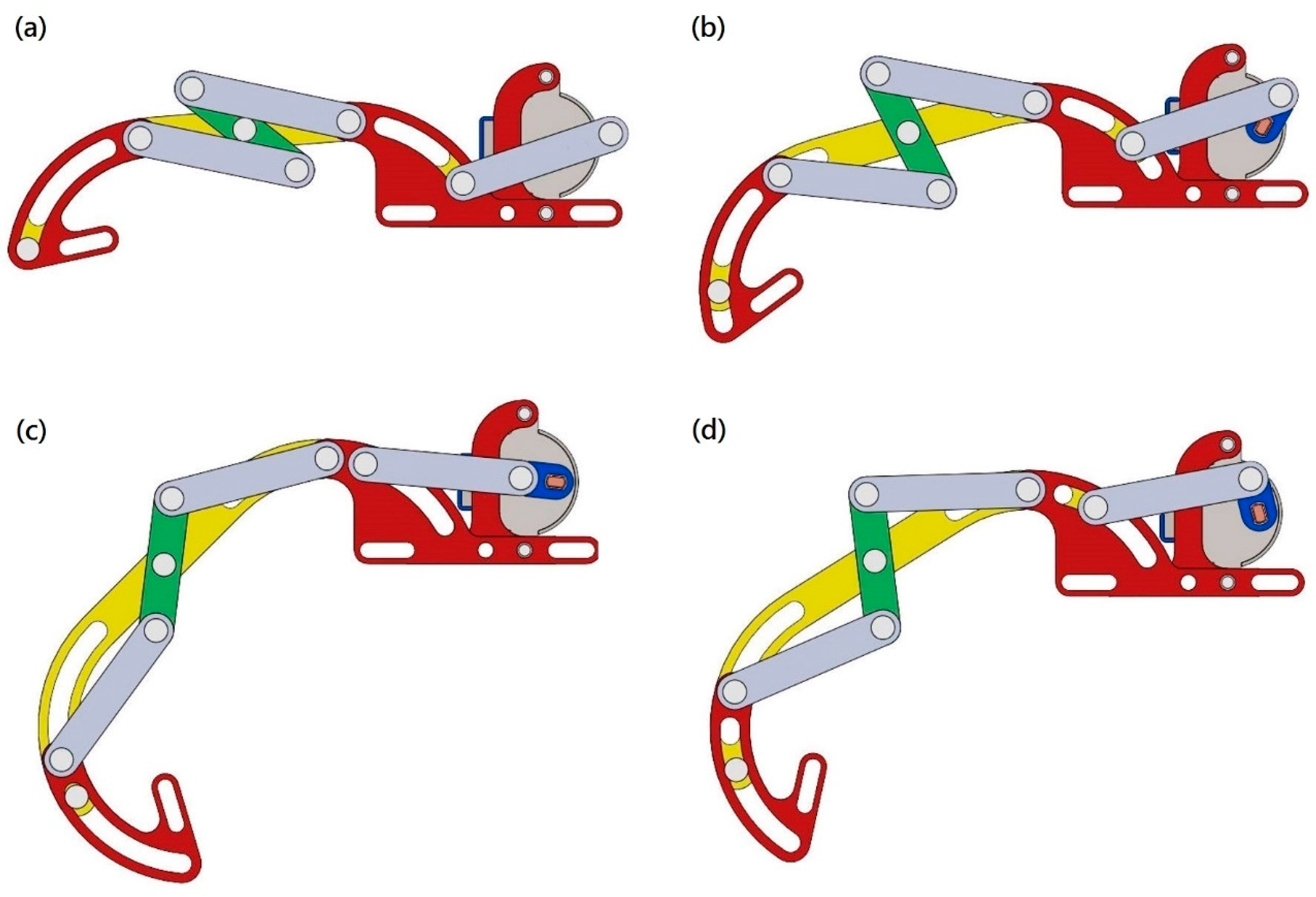 (a)

(b)

(c)

(d)