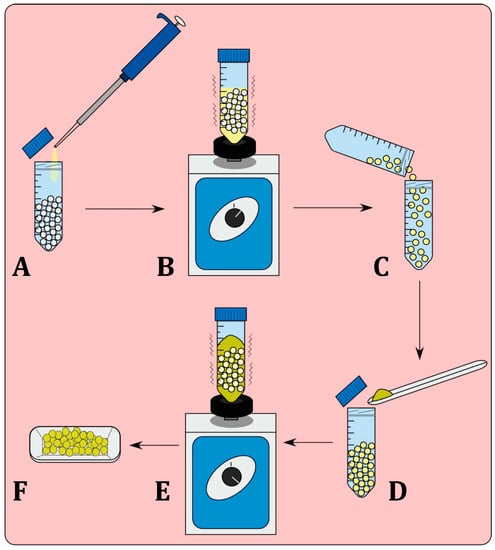 A
B
C
D
E
F