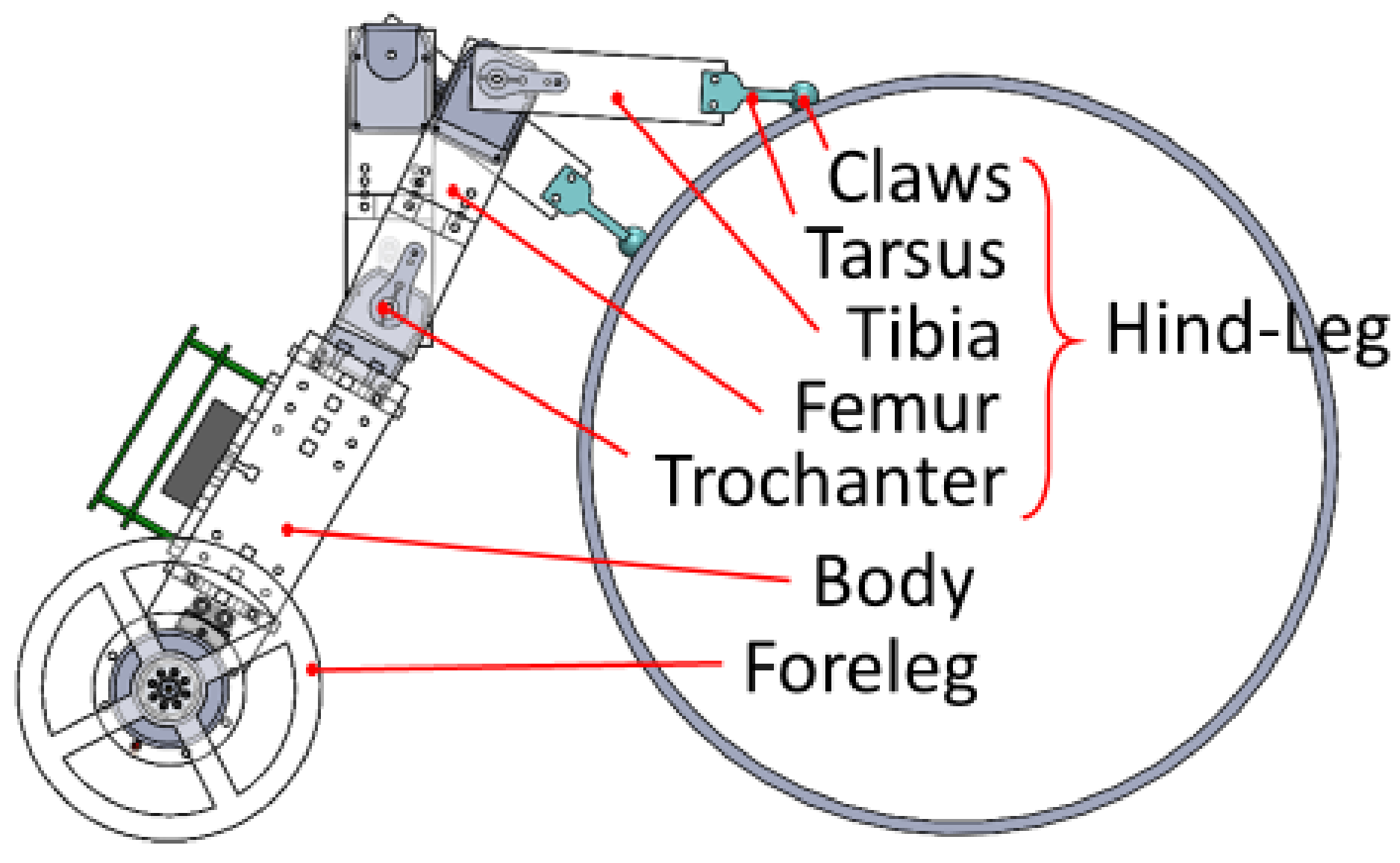 Claws
Tarsus
Tibia
Femur
Trochanter
Hind-Leg
Body
Foreleg