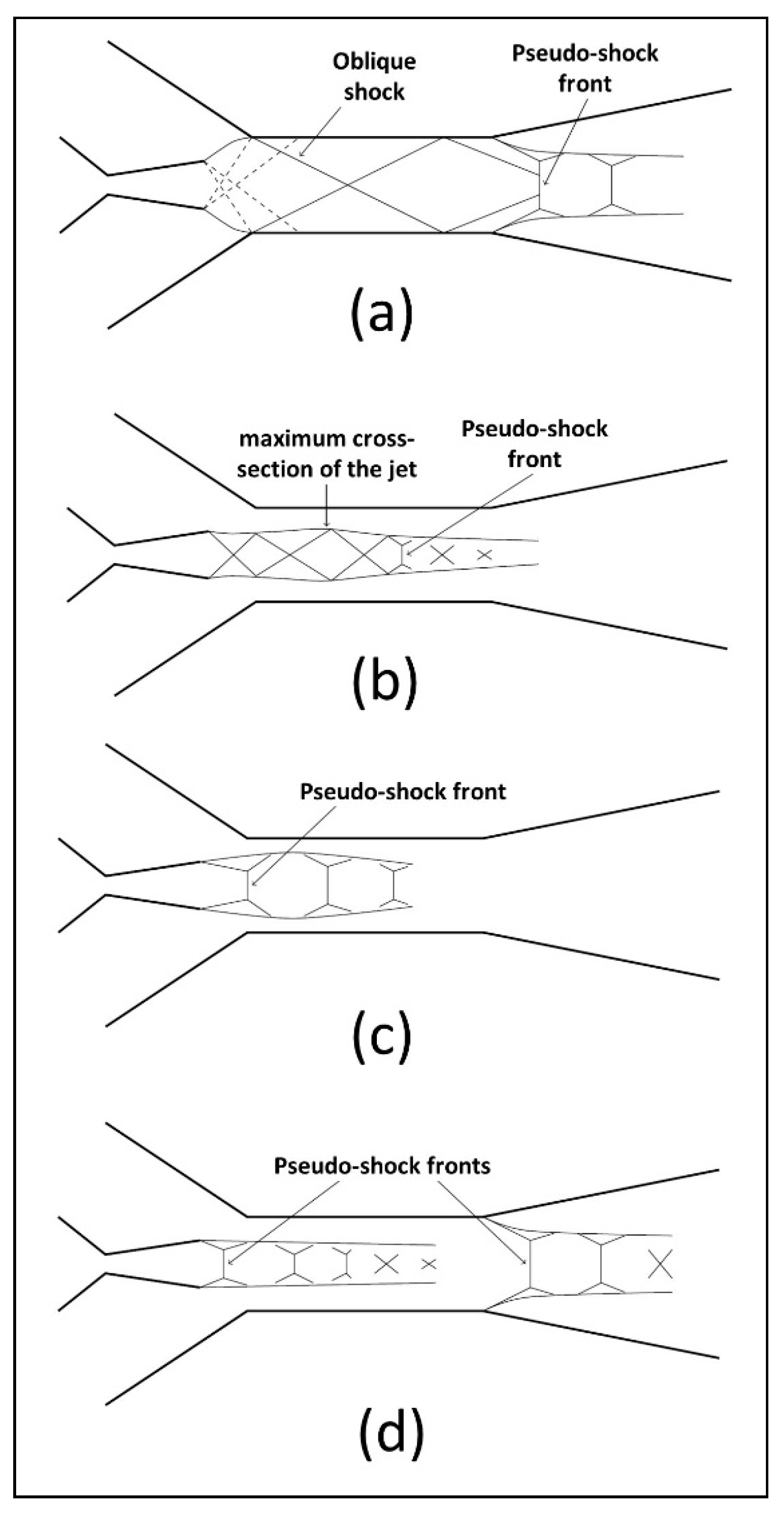 Oblique shock

Pseudo-shock front

(a)

maximum cross-section of the jet

Pseudo-shock front

(b)

Pseudo-shock front

(c)

Pseudo-shock fronts

(d)