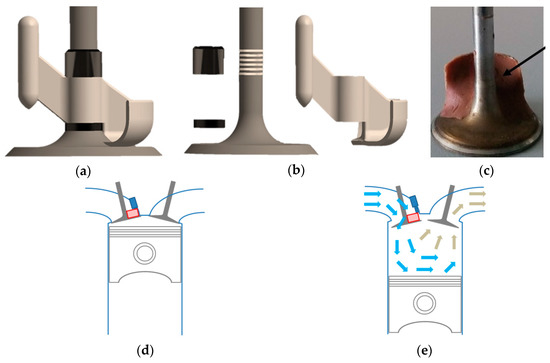 (a)

(b)

(c)

(d)

(e)