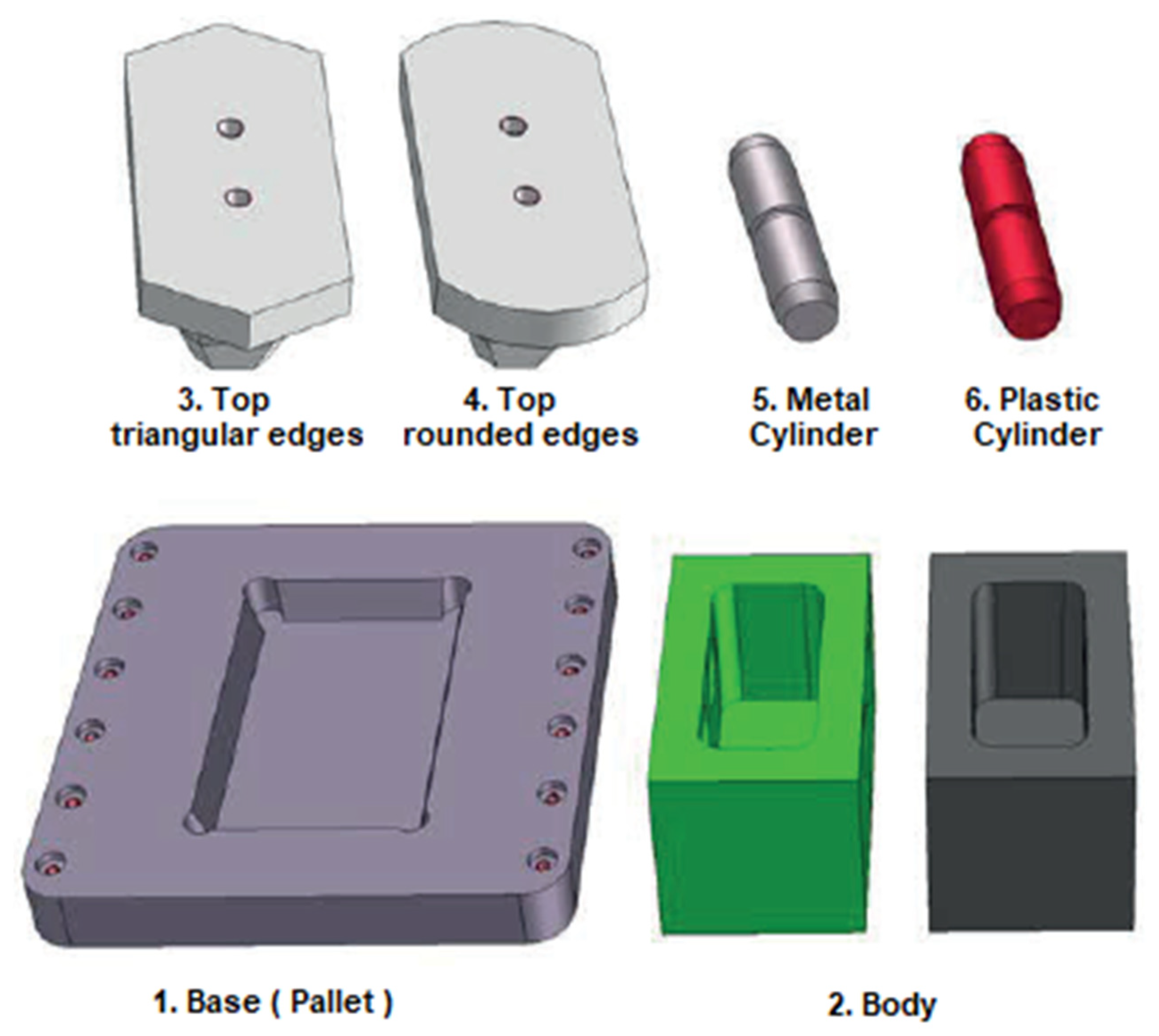 3. Top triangular edges

4. Top rounded edges

5. Metal Cylinder

6. Plastic Cylinder

1. Base ( Pallet )

2. Body