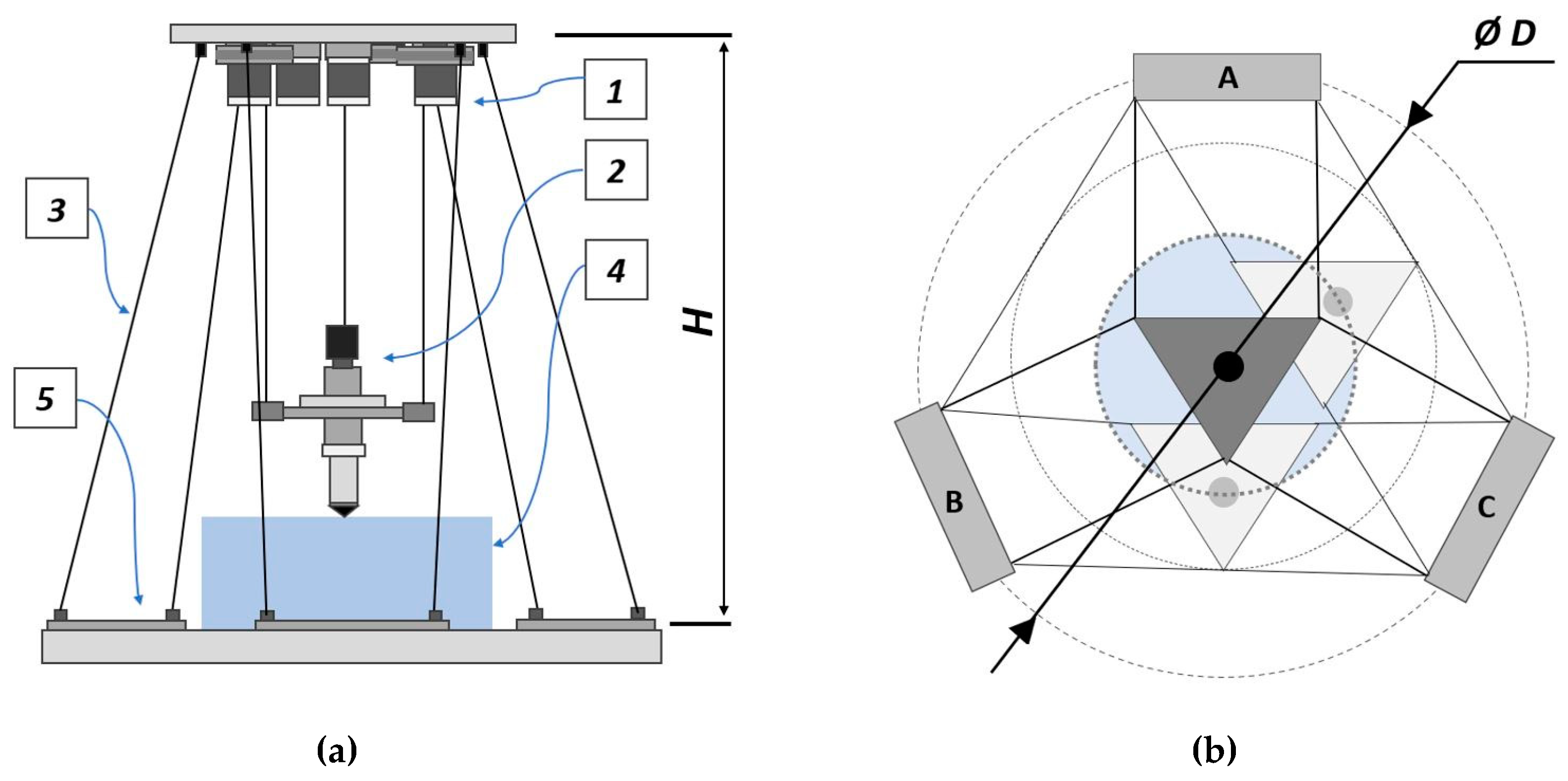 1
2
3
4
5
H
(a)
Ø D
A
B
C
(b)