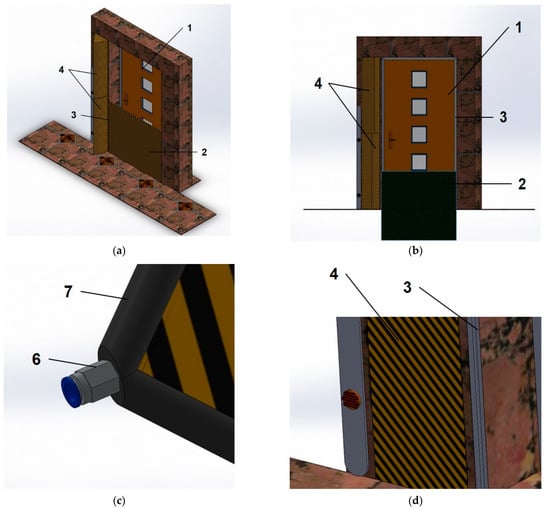 1
4
3
2

(a)

1
4
3
2

(b)

7
6

(c)

4
3

(d)