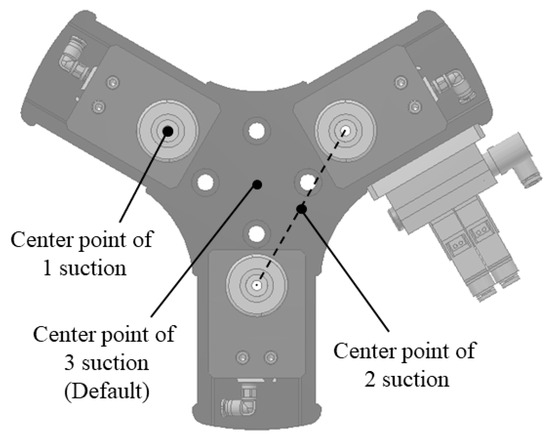 Center point of
1 suction

Center point of
3 suction
(Default)

Center point of
2 suction