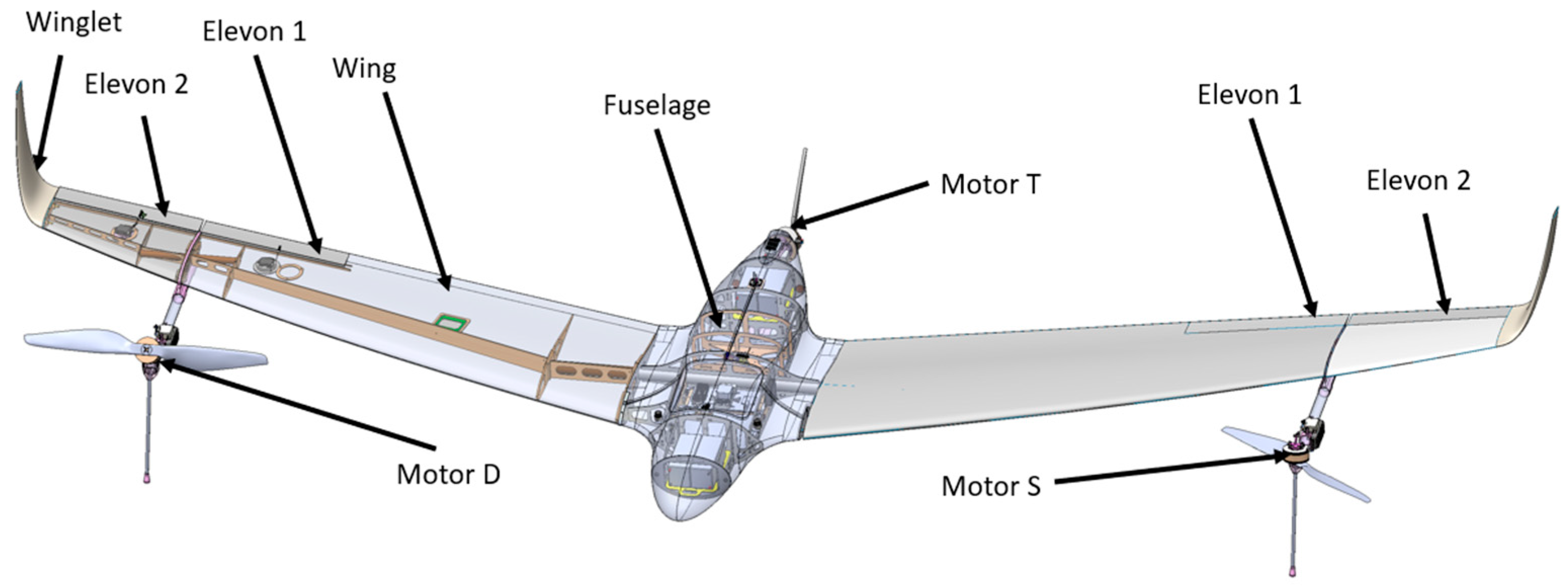 Winglet
Elevon 1
Elevon 2
Wing
Fuselage
Elevon 1
Motor T
Elevon 2
Motor D
Motor S