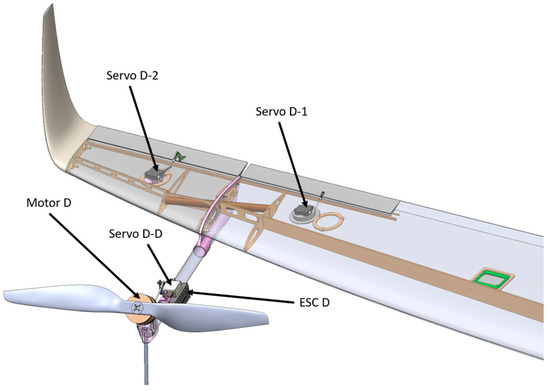 Servo D-2

Servo D-1

Motor D

Servo D-D

ESC D