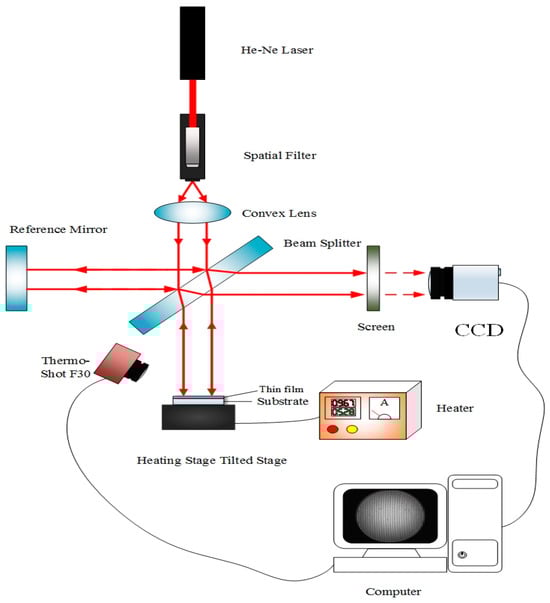 He-Ne Laser

Spatial Filter

Convex Lens

Reference Mirror

Beam Splitter

Screen

CCD

Thermo-Shot F30

Thin film

Substrate

0967
0528

A

Heater

Heating Stage Tilted Stage

Computer