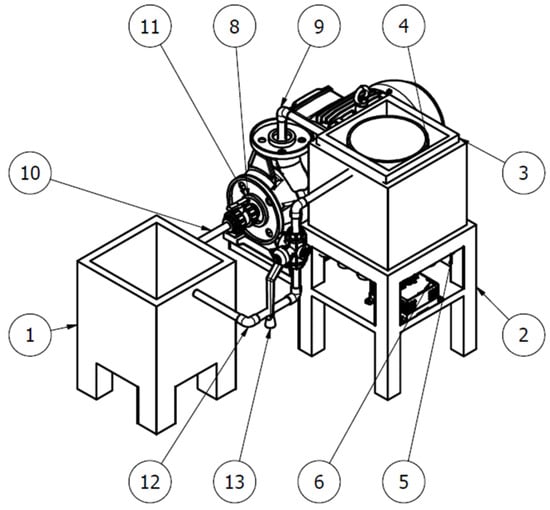 11
8
9
4
10
3
1
2
12
13
6
5