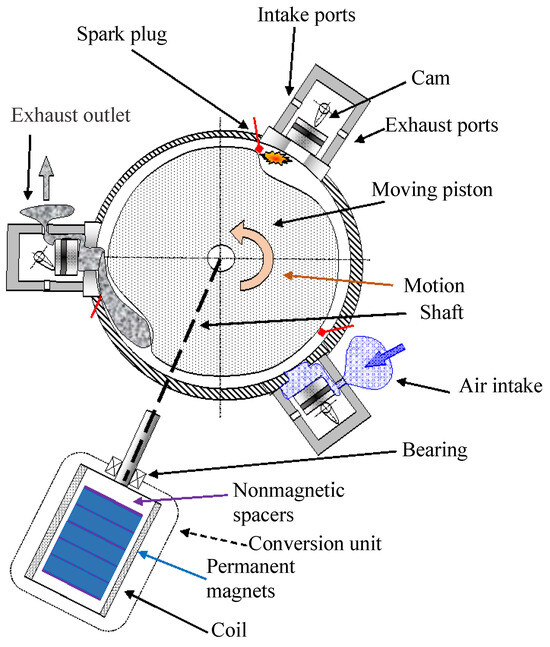 Intake ports
Spark plug
Cam
Exhaust outlet
Exhaust ports
Moving piston
Motion
Shaft
Air intake
Bearing
Nonmagnetic spacers
Conversion unit
Permanent magnets
Coil