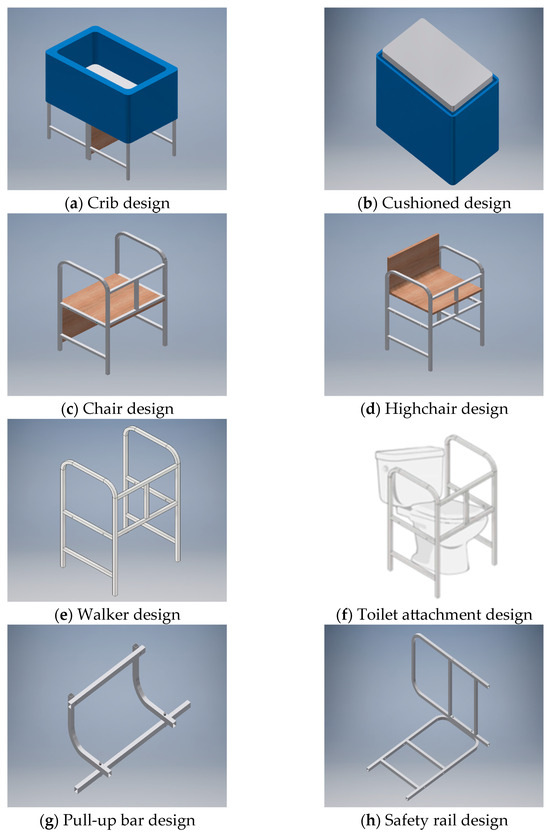 (a) Crib design

(b) Cushioned design

(c) Chair design

(d) Highchair design

(e) Walker design

(f) Toilet attachment design

(g) Pull-up bar design

(h) Safety rail design