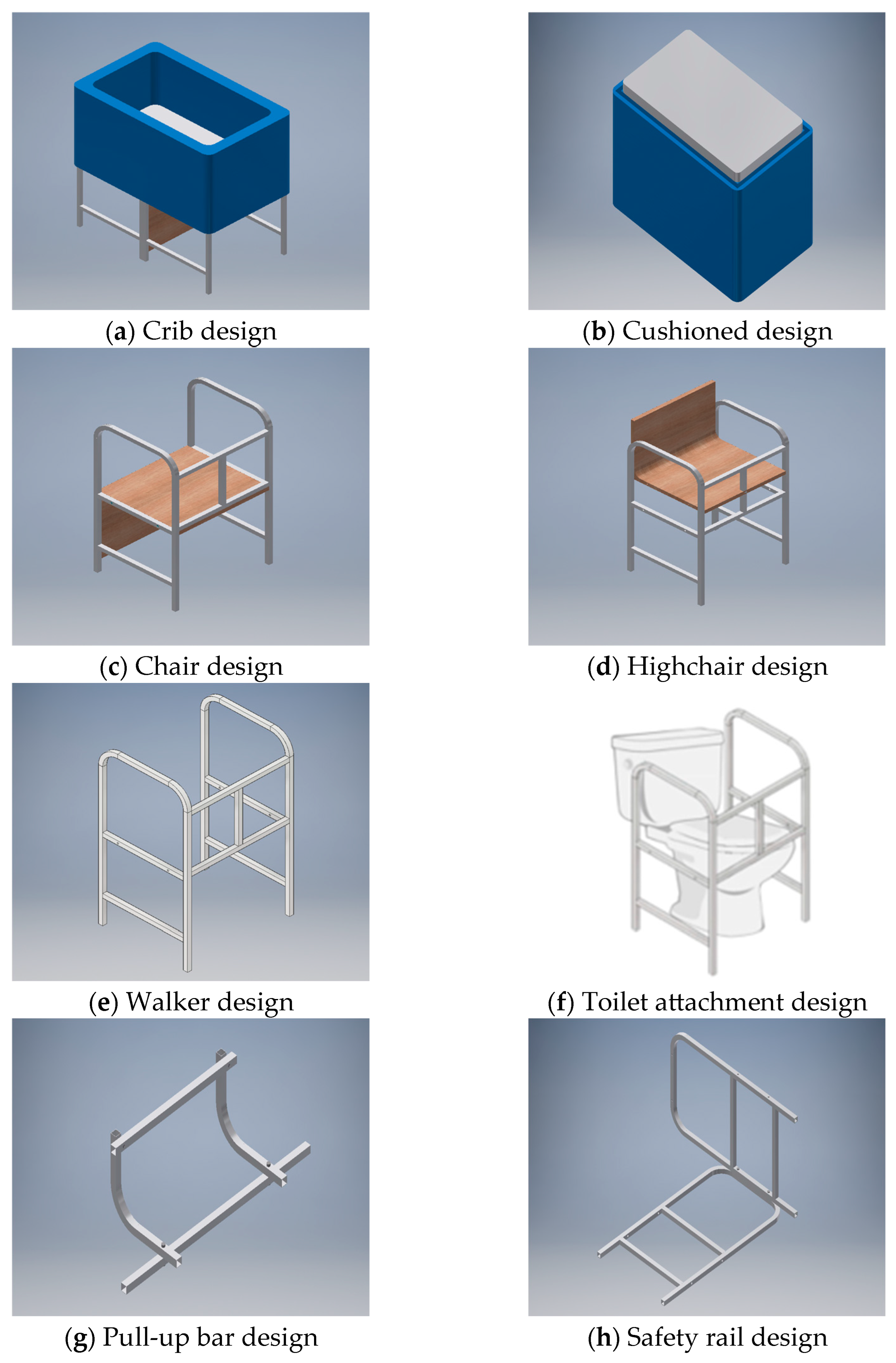 (a) Crib design

(b) Cushioned design

(c) Chair design

(d) Highchair design

(e) Walker design

(f) Toilet attachment design

(g) Pull-up bar design

(h) Safety rail design