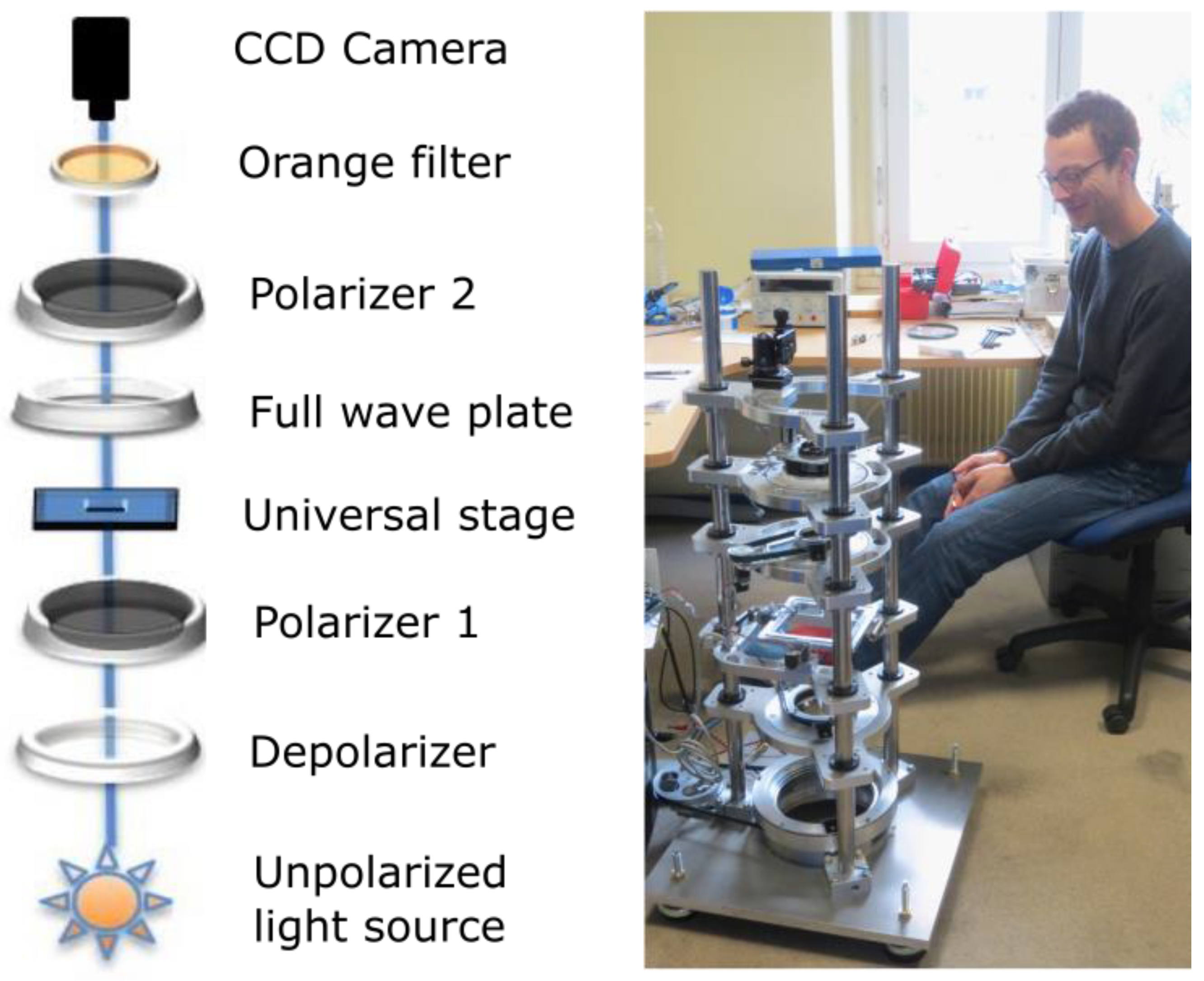 CCD Camera

Orange filter

Polarizer 2

Full wave plate

Universal stage

Polarizer 1

Depolarizer

Unpolarized light source