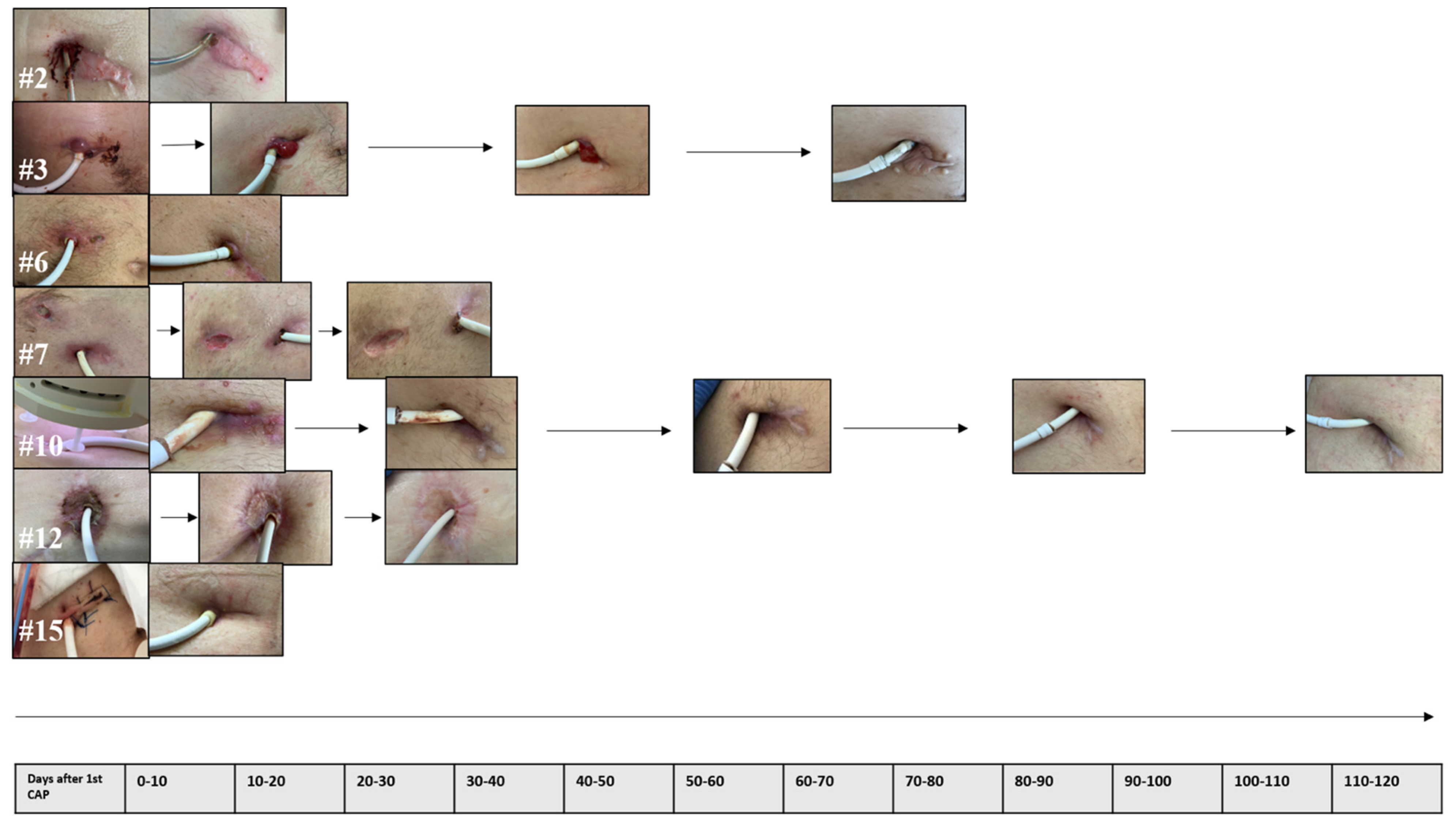 #2

#3

#6

#7

#10

#12

#15

| Days after 1st CAP | 0-10 | 10-20 | 20-30 | 30-40 | 40-50 | 50-60 | 60-70 | 70-80 | 80-90 | 90-100 | 100-110 | 110-120 |
|---|---|---|---|---|---|---|---|---|---|---|---|---|