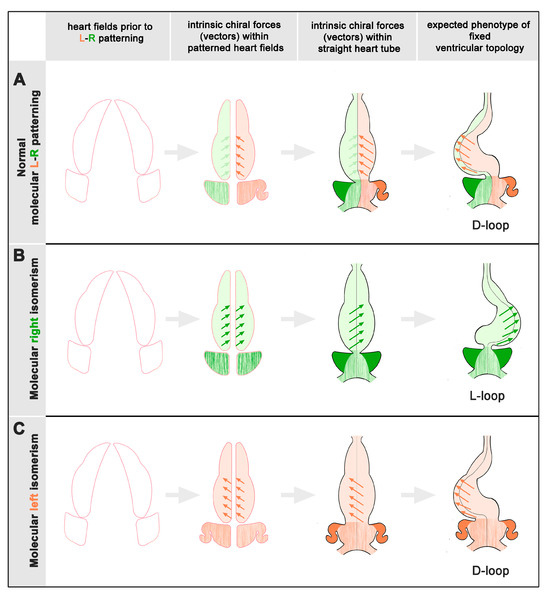 heart fields prior to L-R patterning

intrinsic chiral forces (vectors) within patterned heart fields

intrinsic chiral forces (vectors) within straight heart tube

expected phenotype of fixed ventricular topology

A

Normal molecular L-R patterning

D-loop

B

Molecular right isomerism

L-loop

C

Molecular left isomerism

D-loop