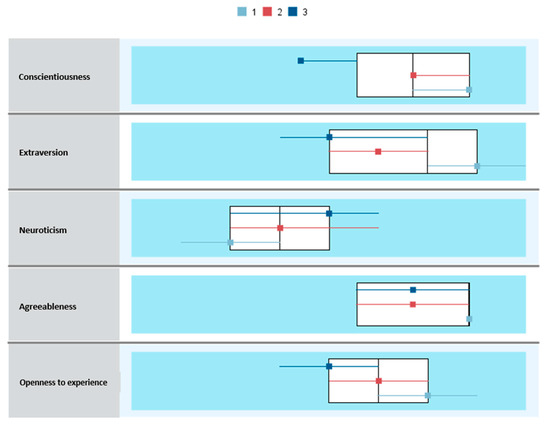 1 2 3

Conscientiousness

Extraversion

Neuroticism

Agreeableness

Openness to experience