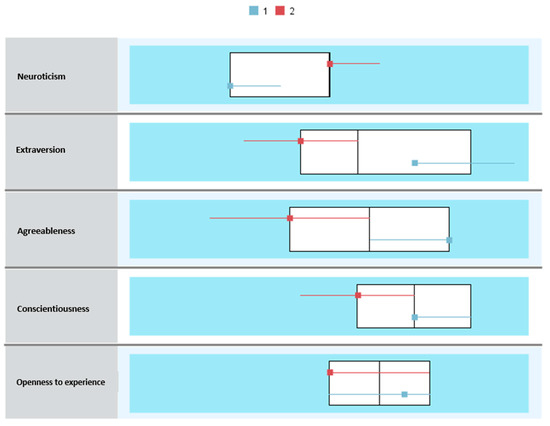 1 2

Neuroticism

Extraversion

Agreeableness

Conscientiousness

Openness to experience