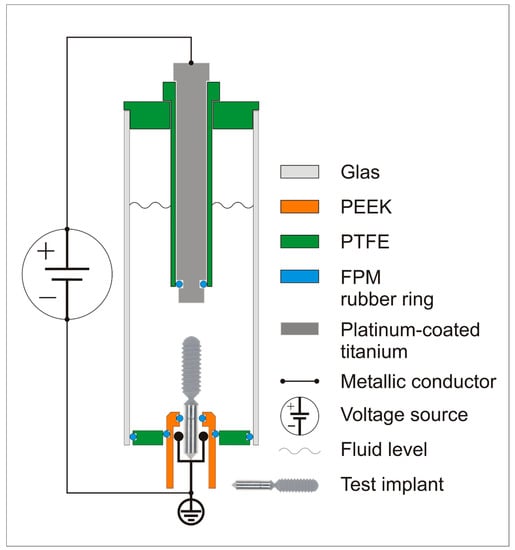 +
−
Glas
PEEK
PTFE
FPM rubber ring
Platinum-coated titanium
Metallic conductor
+
−
Voltage source
Fluid level
Test implant