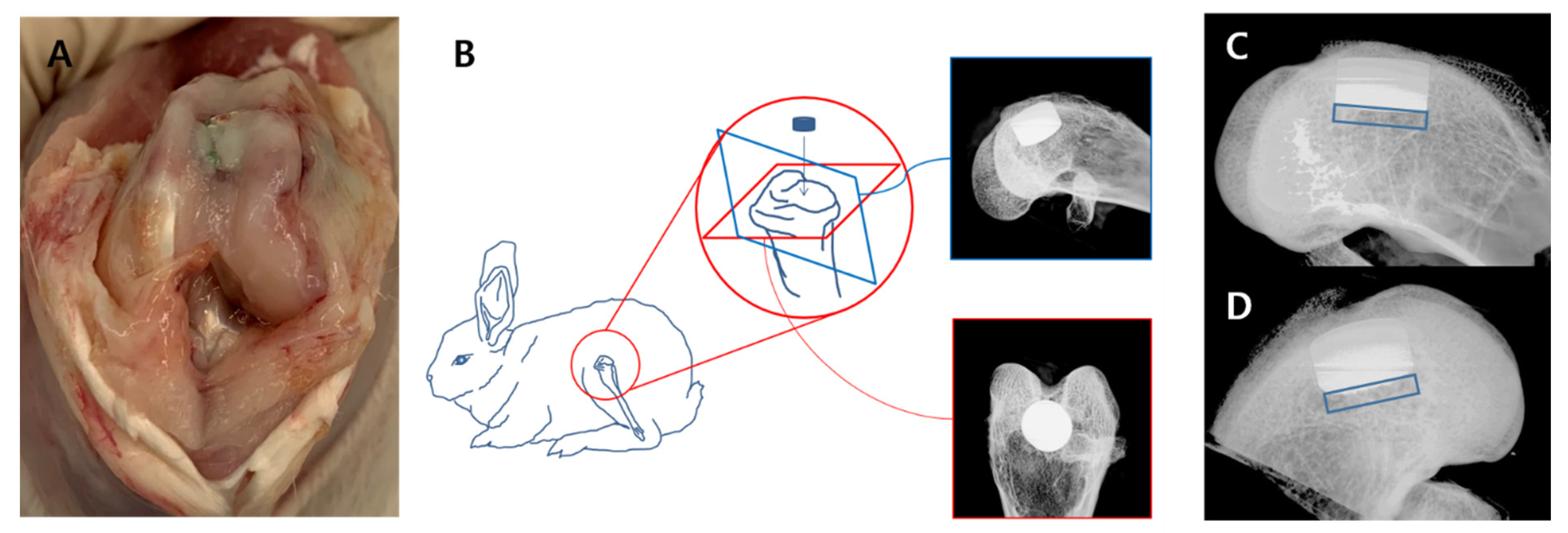 A

B

C

D