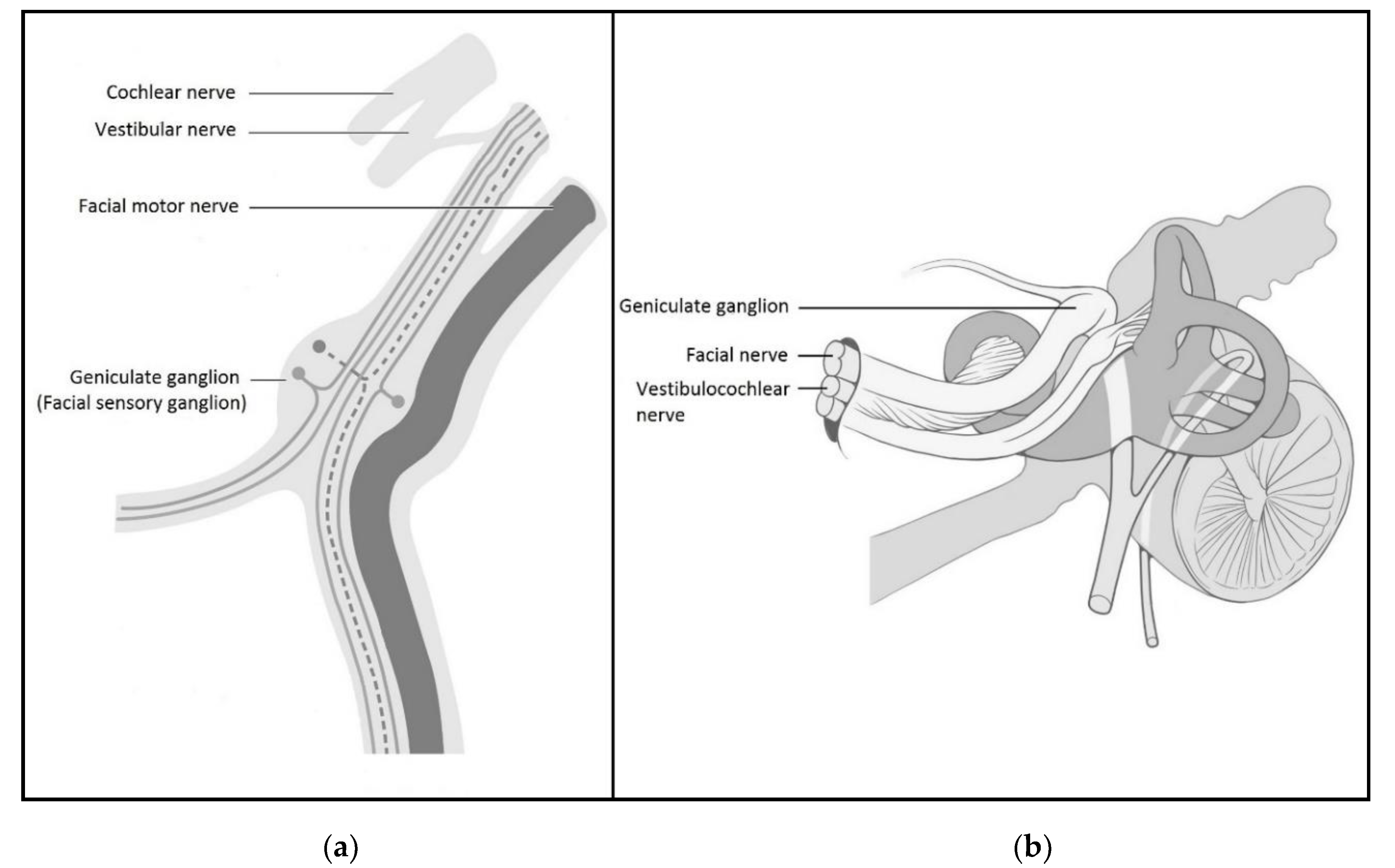 Cochlear nerve
Vestibular nerve
Facial motor nerve
Geniculate ganglion
(Facial sensory ganglion)

Geniculate ganglion
Facial nerve
Vestibulocochlear nerve

(a)

(b)