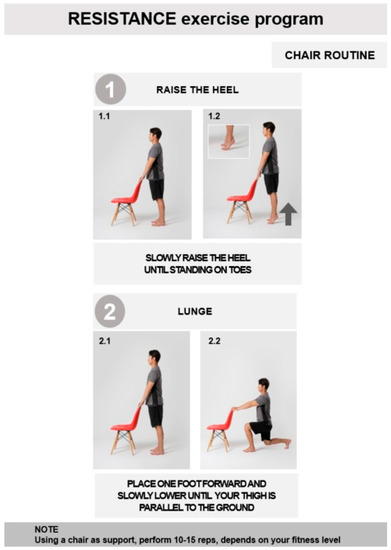 RESISTANCE exercise program

CHAIR ROUTINE

1

RAISE THE HEEL

1.1

1.2

SLOWLY RAISE THE HEEL UNTIL STANDING ON TOES

2

LUNGE

2.1

2.2

PLACE ONE FOOT FORWARD AND SLOWLY LOWER UNTIL YOUR THIGH IS PARALLEL TO THE GROUND

NOTE
Using a chair as support, perform 10-15 reps, depends on your fitness level