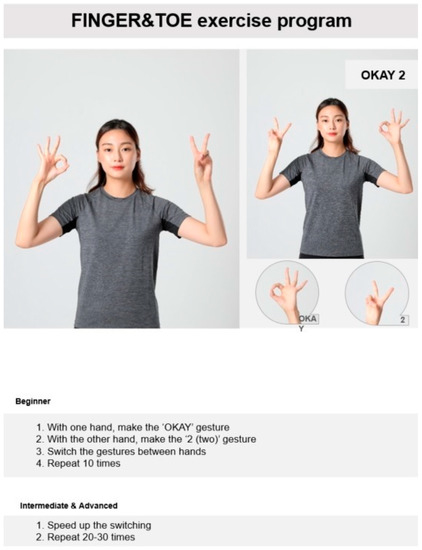 FINGER&TOE exercise program

OKAY 2

OKAY

2

Beginner

1. With one hand, make the 'OKAY' gesture
2. With the other hand, make the '2 (two)' gesture
3. Switch the gestures between hands
4. Repeat 10 times

Intermediate & Advanced

1. Speed up the switching
2. Repeat 20-30 times