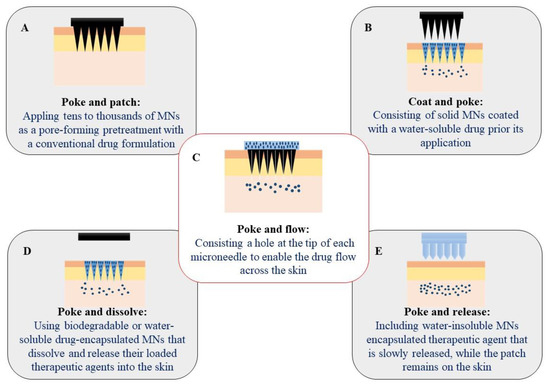 A

Poke and patch:
Appling tens to thousands of MNs as a pore-forming pretreatment with a conventional drug formulation

B

Coat and poke:
Consisting of solid MNs coated with a water-soluble drug prior its application

C

Poke and flow:
Consisting a hole at the tip of each microneedle to enable the drug flow across the skin

D

Poke and dissolve:
Using biodegradable or water-soluble drug-encapsulated MNs that dissolve and release their loaded therapeutic agents into the skin

E

Poke and release:
Including water-insoluble MNs encapsulated therapeutic agent that is slowly released, while the patch remains on the skin